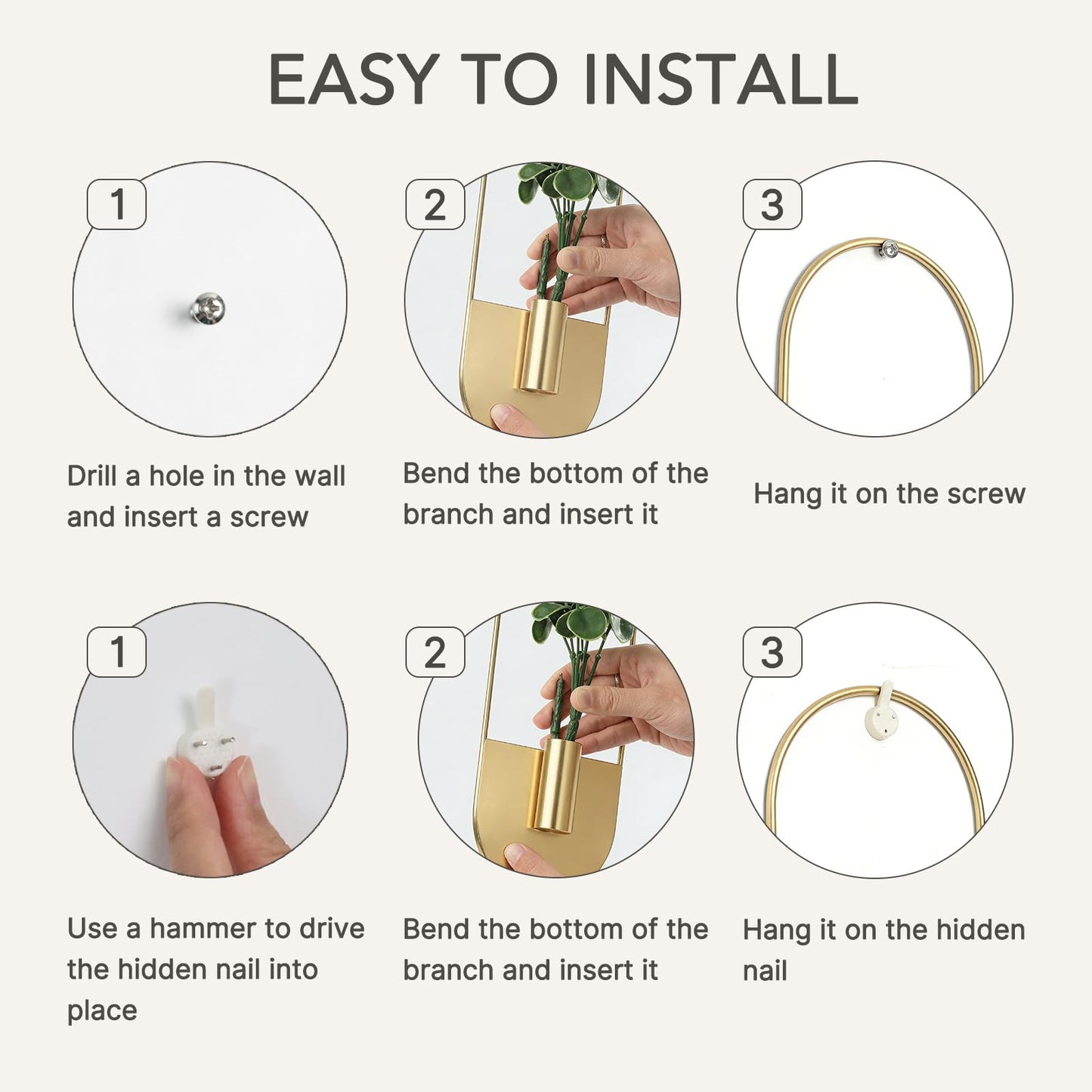 EASY TO INSTALL

1

Drill a hole in the wall and insert a screw

2

Bend the bottom of the branch and insert it

3

Hang it on the screw

1

Use a hammer to drive the hidden nail into place

2

Bend the bottom of the branch and insert it

3

Hang it on the hidden nail