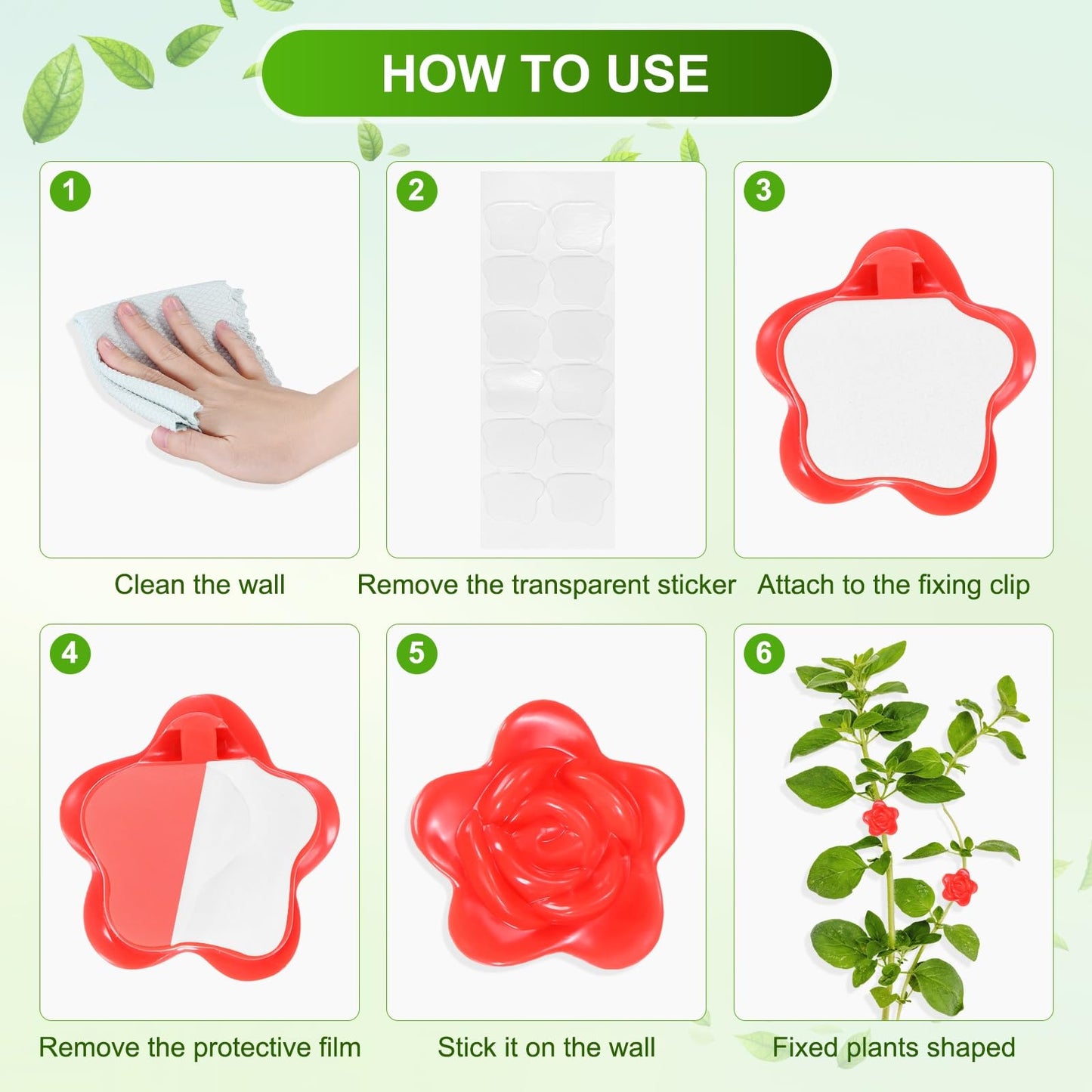 HOW TO USE

1

Clean the wall

2

Remove the transparent sticker

3

Attach to the fixing clip

4

Remove the protective film

5

Stick it on the wall

6

Fixed plants shaped