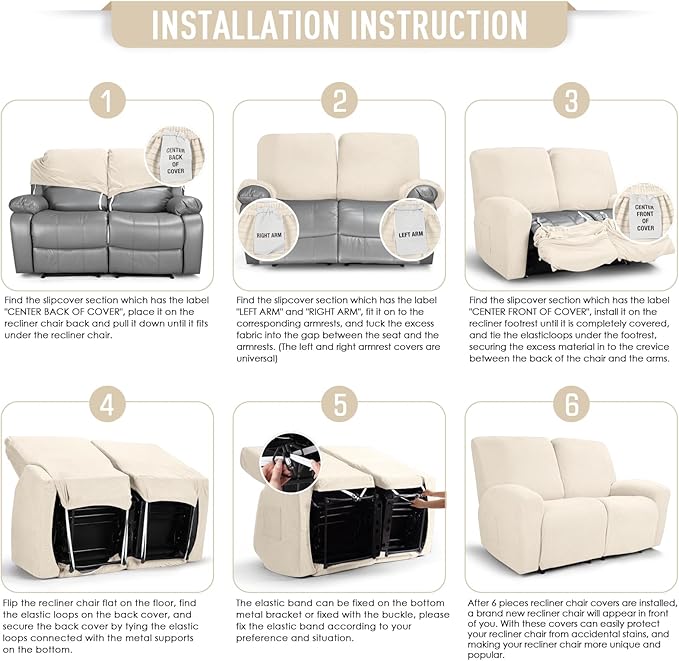 INSTALLATION INSTRUCTION

1

CENTER BACK OF COVER

Find the slipcover section which has the label "CENTER BACK OF COVER", place it on the recliner chair back and pull it down until it fits under the recliner chair.

2

RIGHT ARM

LEFT ARM

Find the slipcover section which has the label "LEFT ARM" and "RIGHT ARM", fit it on to the corresponding armrests, and tuck the excess fabric into the gap between the seat and the armrests. (The left and right armrest covers are universal)

3

CENTER FRONT OF COVER

Find the slipcover section which has the label "CENTER FRONT OF COVER", install it on the recliner footrest until it is completely covered, and tie the elasticloops under the footrest, securing the excess material in to the crevice between the back of the chair and the arms.

4

Flip the recliner chair flat on the floor, find the elastic loops on the back cover, and secure the back cover by tying the elastic loops connected with the metal supports on the bottom.

5

The elastic band can be fixed on the bottom metal bracket or fixed with the buckle, please fix the elastic band according to your preference and situation.

6

After 6 pieces recliner chair covers are installed, a brand new recliner chair will appear in front of you. With these covers can easily protect your recliner chair from accidental stains, and making your recliner chair more unique and popular.