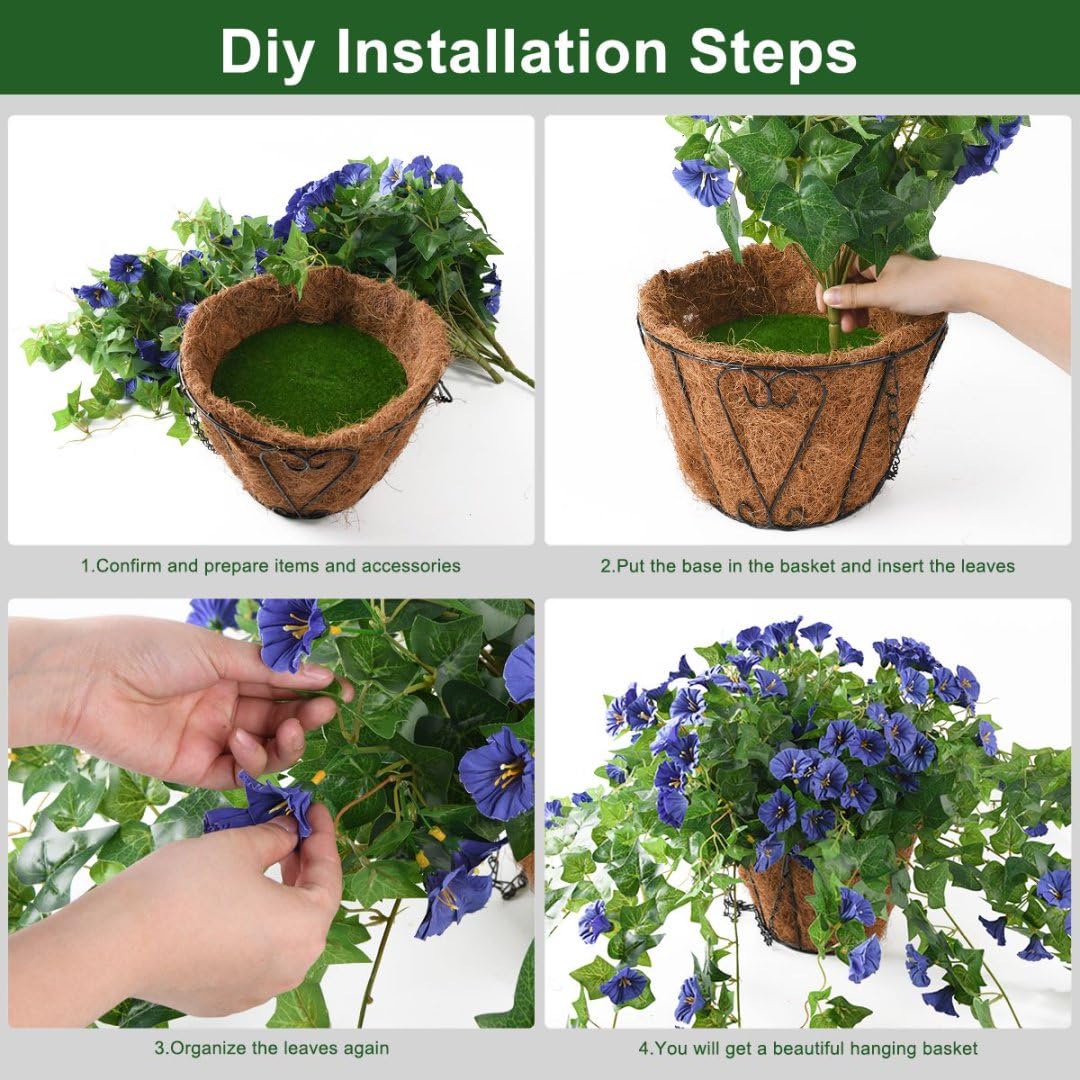 Diy Installation Steps

1.Confirm and prepare items and accessories

2.Put the base in the basket and insert the leaves

3.Organize the leaves again

4.You will get a beautiful hanging basket