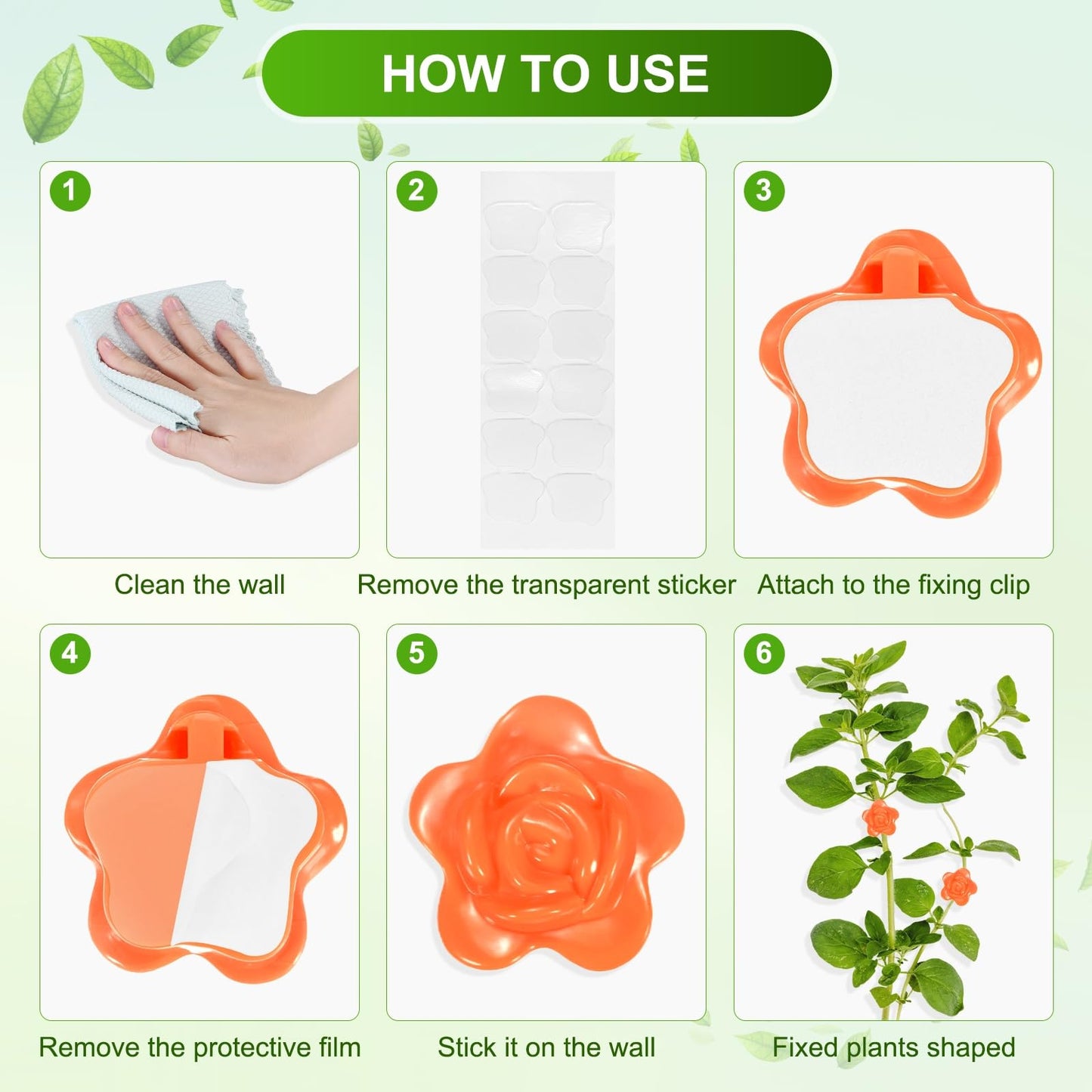 HOW TO USE

1

Clean the wall

2

Remove the transparent sticker

3

Attach to the fixing clip

4

Remove the protective film

5

Stick it on the wall

6

Fixed plants shaped