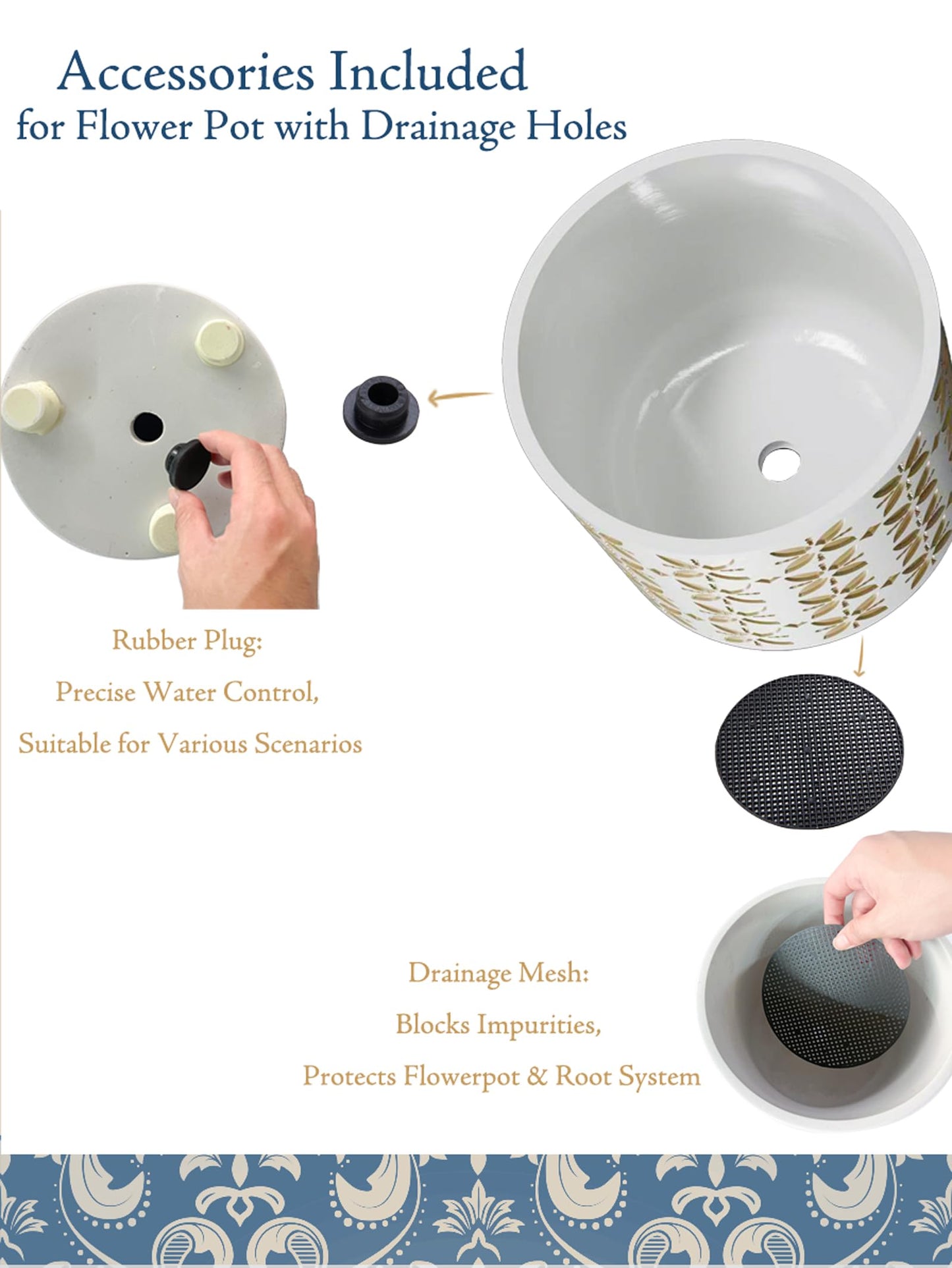 Accessories Included
for Flower Pot with Drainage Holes

Rubber Plug:
Precise Water Control,
Suitable for Various Scenarios

Drainage Mesh:
Blocks Impurities,
Protects Flowerpot & Root System