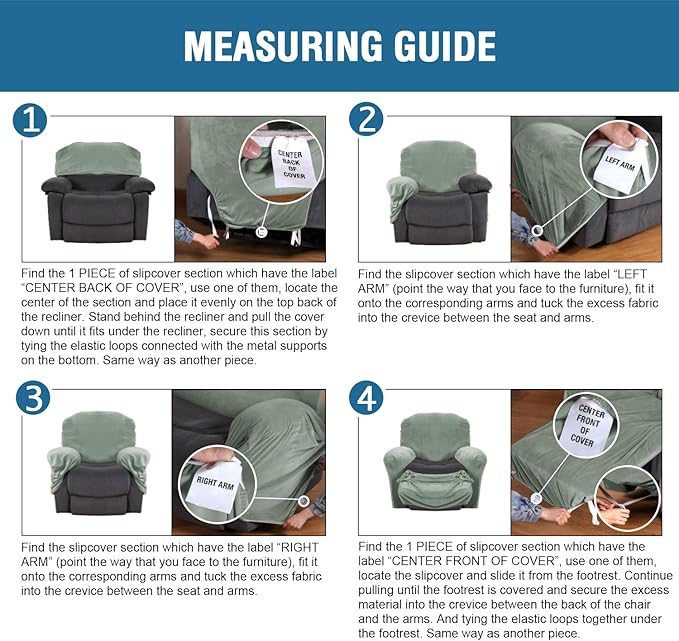 MEASURING GUIDE

1

CENTER BACK OF COVER

Find the 1 PIECE of slipcover section which have the label "CENTER BACK OF COVER", use one of them, locate the center of the section and place it evenly on the top back of the recliner. Stand behind the recliner and pull the cover down until it fits under the recliner, secure this section by tying the elastic loops connected with the metal supports on the bottom. Same way as another piece.

2

LEFT ARM

Find the slipcover section which have the label "LEFT ARM" (point the way that you face to the furniture), fit it onto the corresponding arms and tuck the excess fabric into the crevice between the seat and arms.

3

RIGHT ARM

Find the slipcover section which have the label "RIGHT ARM" (point the way that you face to the furniture), fit it onto the corresponding arms and tuck the excess fabric into the crevice between the seat and arms.

4

CENTER FRONT OF COVER

Find the 1 PIECE of slipcover section which have the label "CENTER FRONT OF COVER", use one of them, locate the slipcover and slide it from the footrest. Continue pulling until the footrest is covered and secure the excess material into the crevice between the back of the chair and the arms. And tying the elastic loops together under the footrest. Same way as another piece.