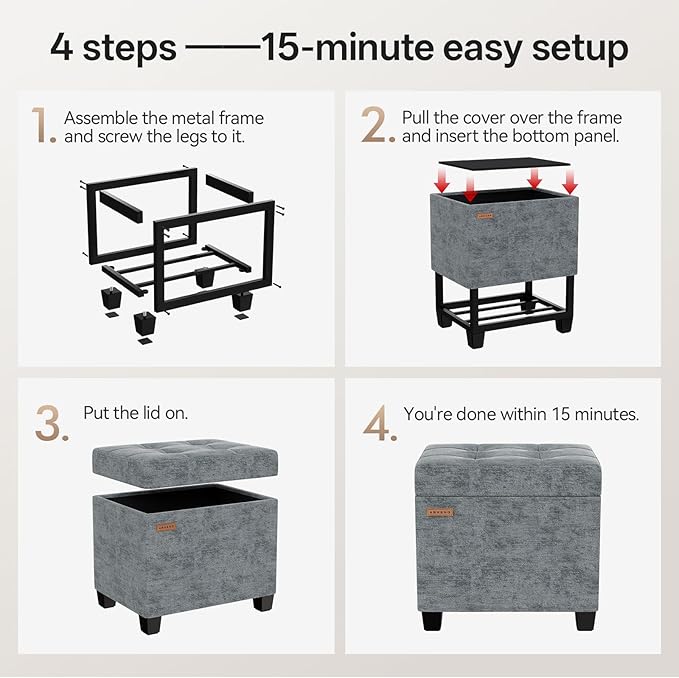 4 steps ——15-minute easy setup

1. Assemble the metal frame and screw the legs to it.

2. Pull the cover over the frame and insert the bottom panel.

3. Put the lid on.

4. You're done within 15 minutes.