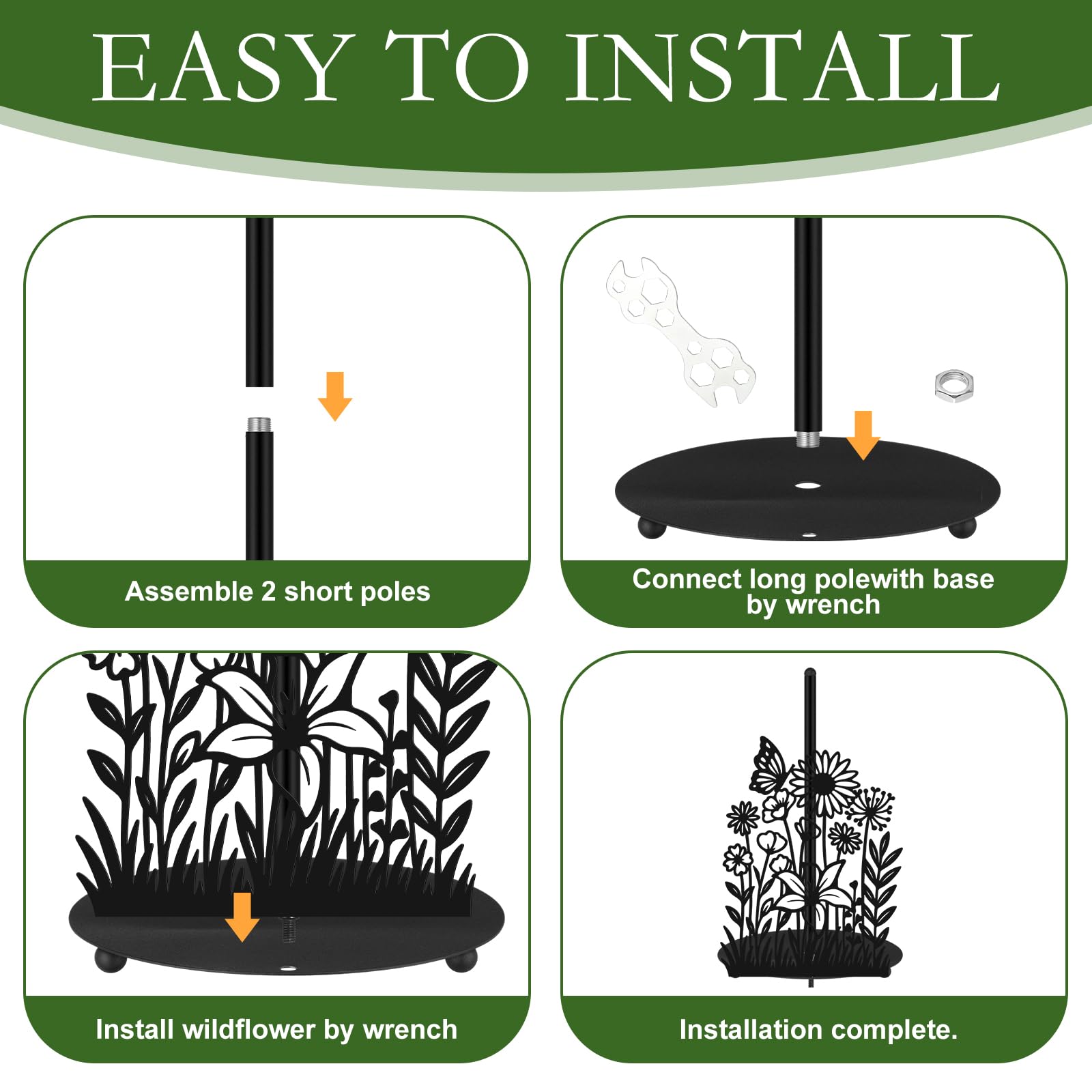 EASY TO INSTALL

Assemble 2 short poles

Connect long polewith base by wrench

Install wildflower by wrench

Installation complete.