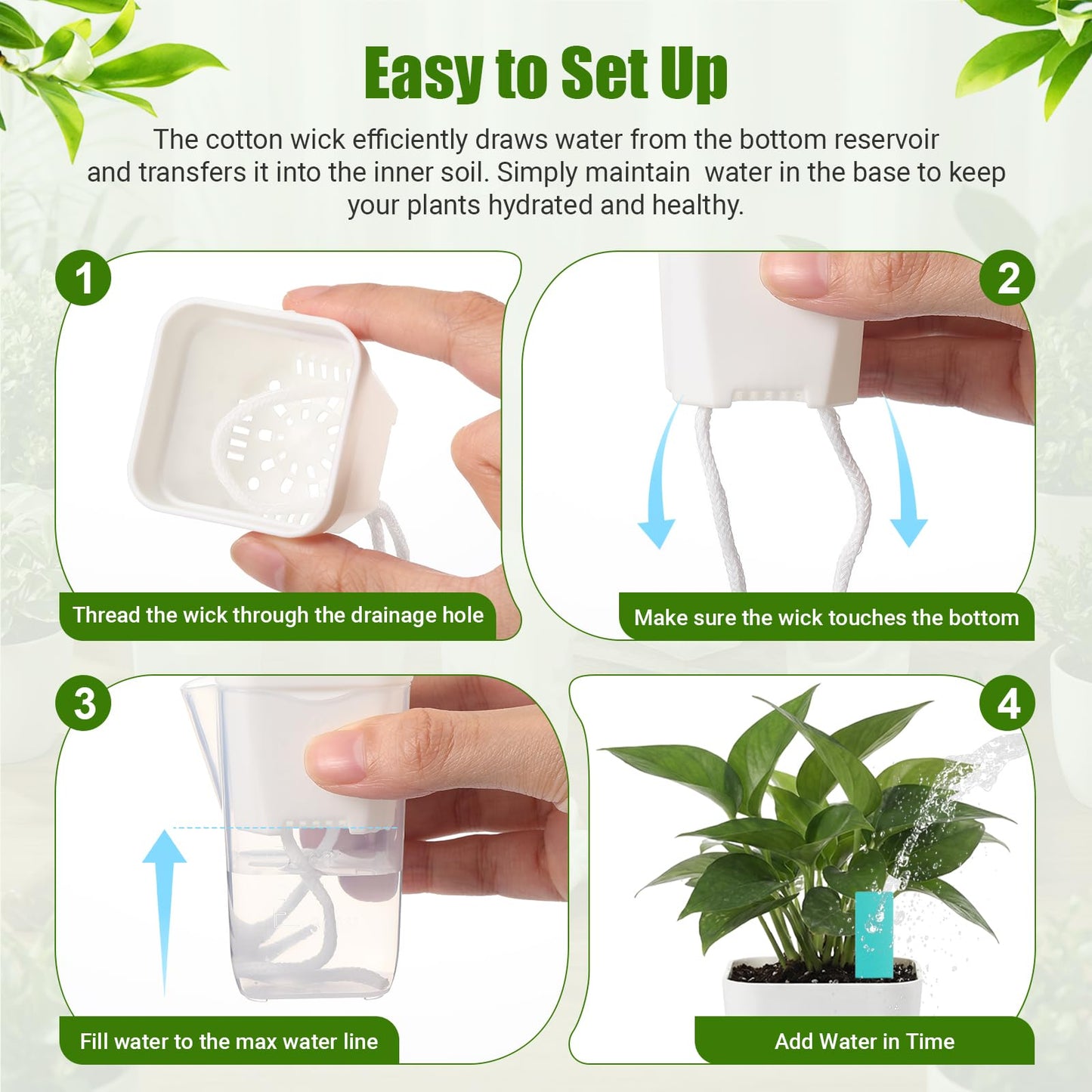 Easy to Set Up

The cotton wick efficiently draws water from the bottom reservoir and transfers it into the inner soil. Simply maintain  water in the base to keep your plants hydrated and healthy.

1

Thread the wick through the drainage hole

2

Make sure the wick touches the bottom

3

Fill water to the max water line

4

Add Water in Time