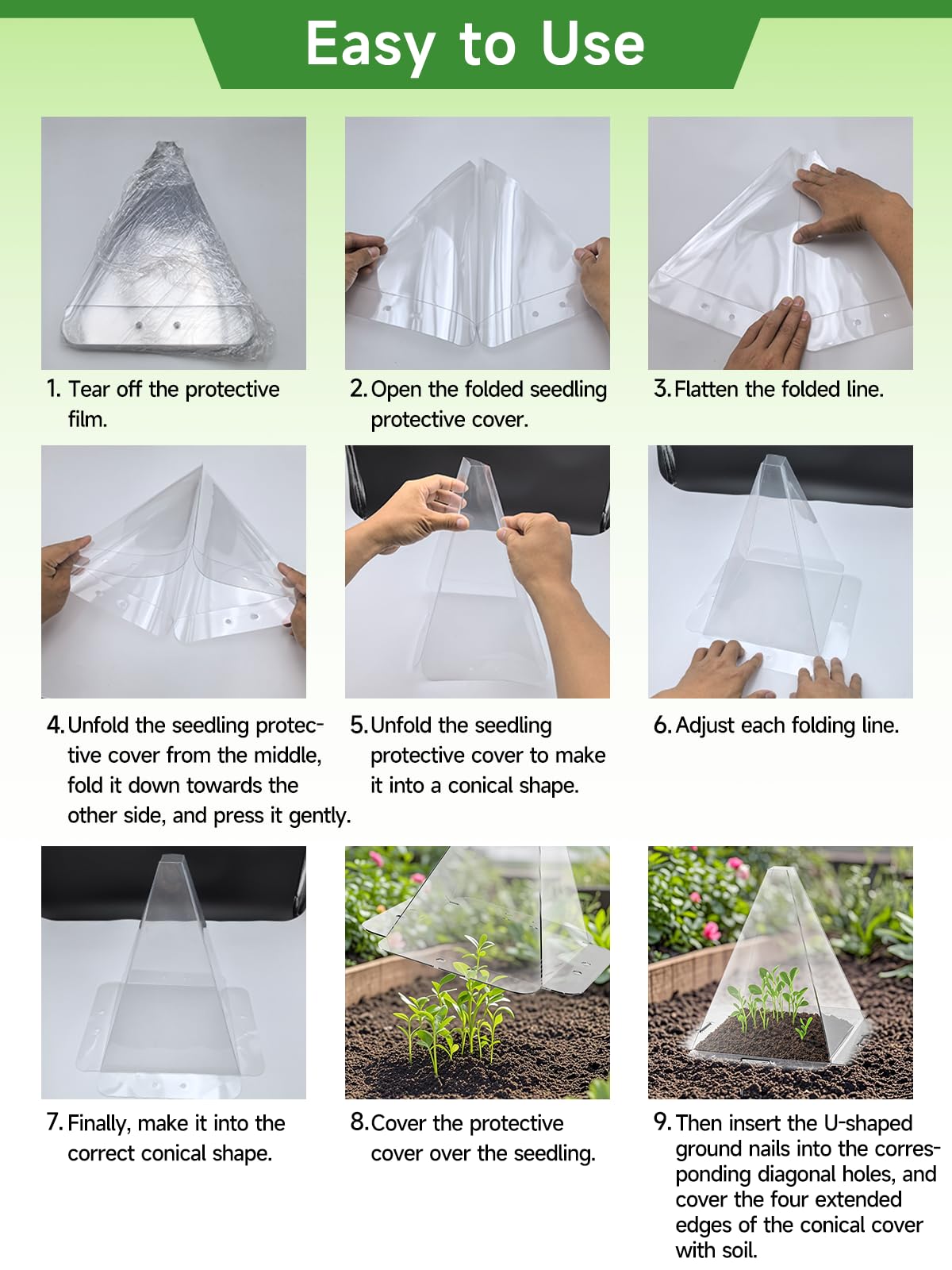 Easy to Use

1. Tear off the protective film.

2. Open the folded seedling protective cover.

3. Flatten the folded line.

4. Unfold the seedling protective cover from the middle, fold it down towards the other side, and press it gently.

5. Unfold the seedling protective cover to make it into a conical shape.

6. Adjust each folding line.

7. Finally, make it into the correct conical shape.

8. Cover the protective cover over the seedling.

9. Then insert the U-shaped ground nails into the corresponding diagonal holes, and cover the four extended edges of the conical cover with soil.