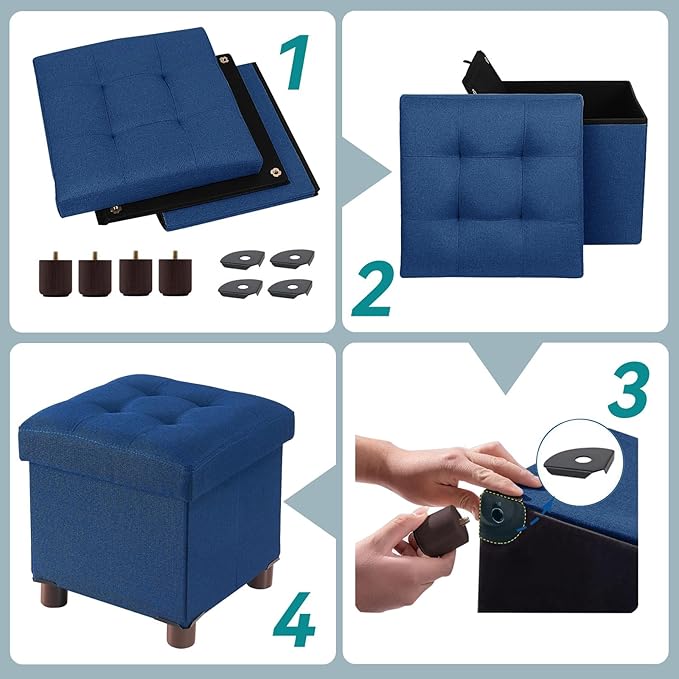 1

2

3

4