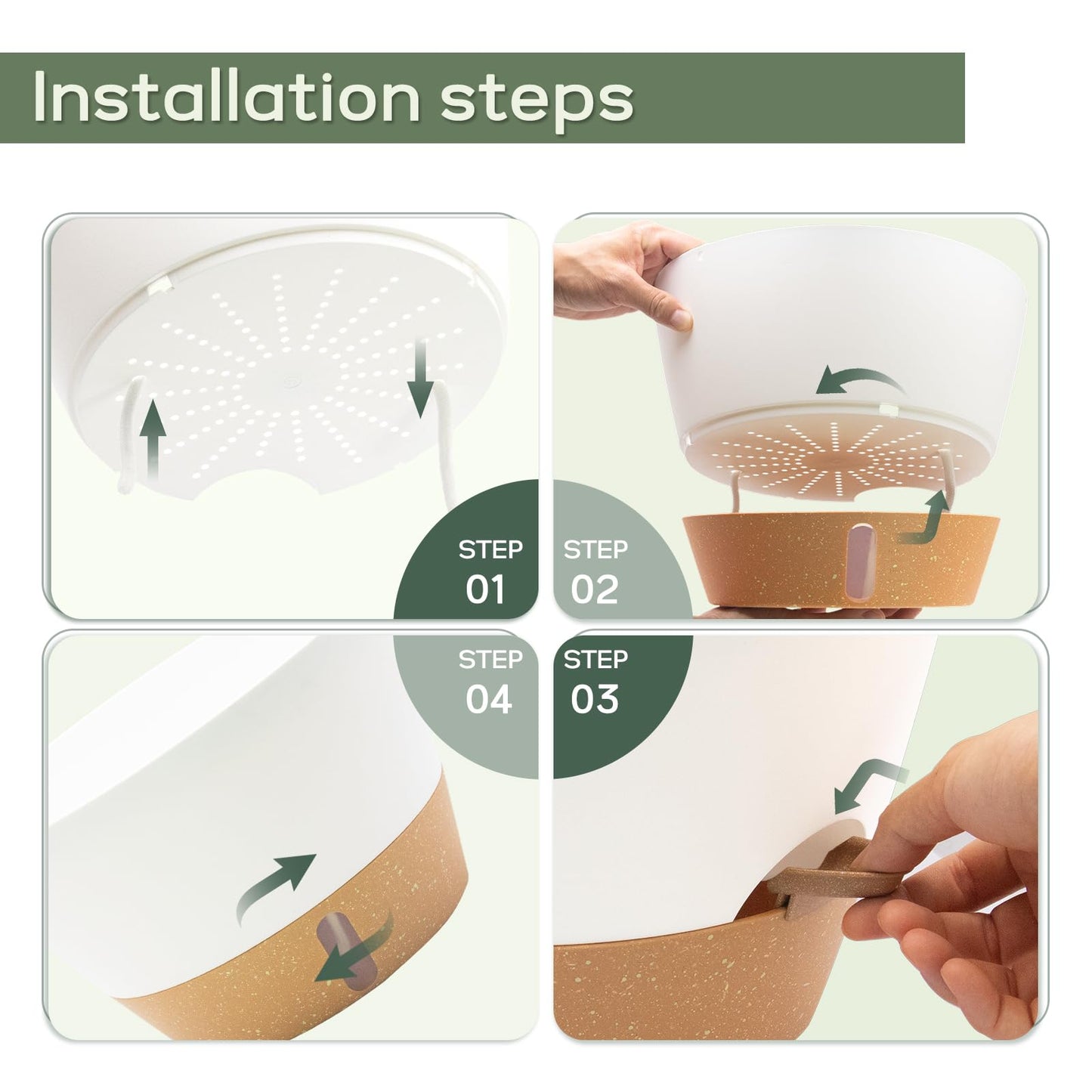 Installation steps

STEP 01

STEP 02

STEP 04

STEP 03