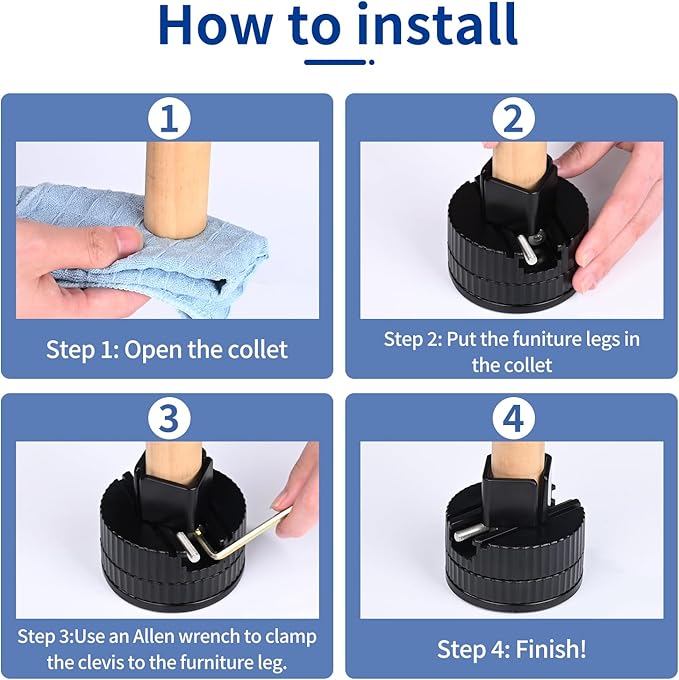 How to install

1

Step 1: Open the collet

2

Step 2: Put the funiture legs in the collet

3

Step 3:Use an Allen wrench to clamp the clevis to the furniture leg.

4

Step 4: Finish!