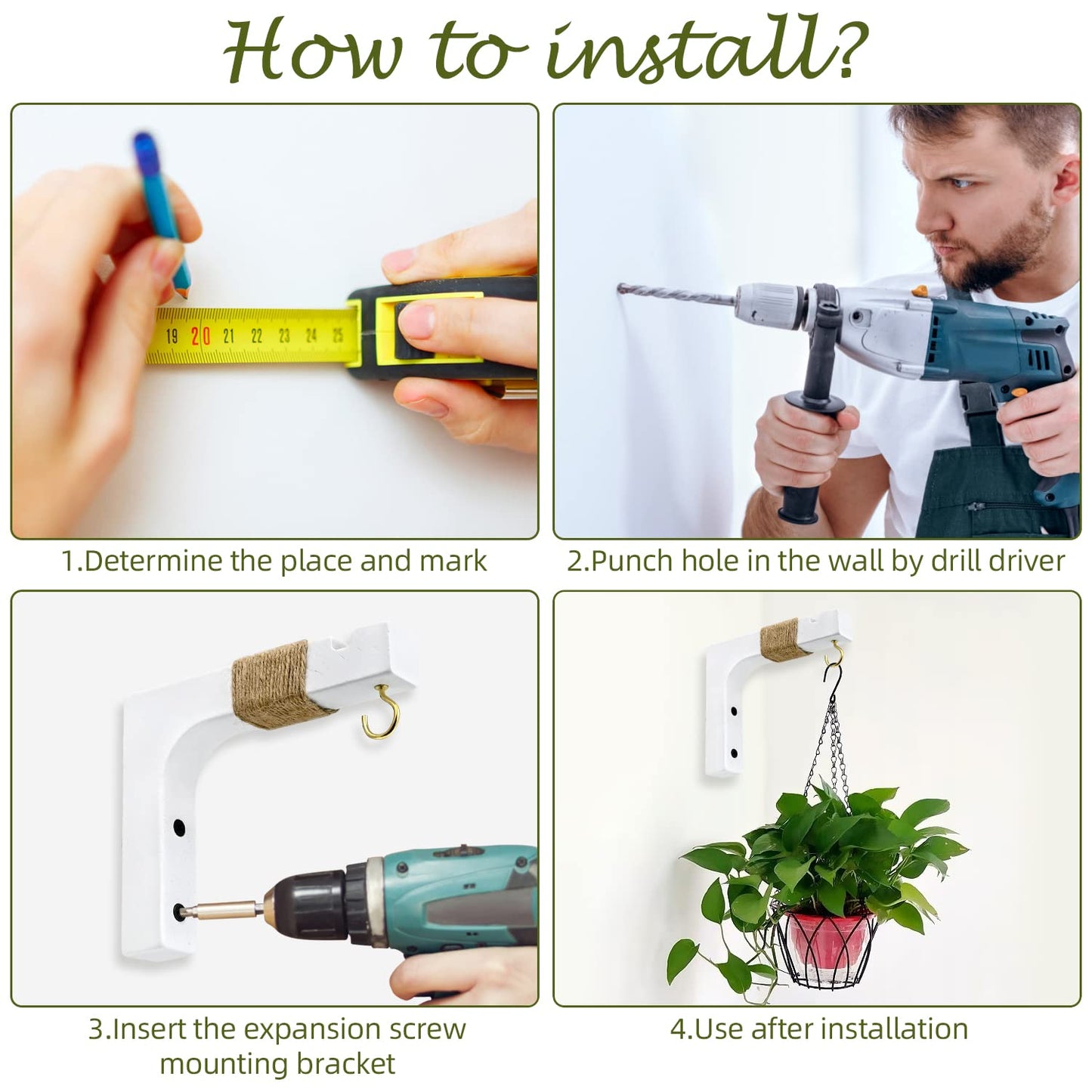 How to install?

19 20 21 22 23 24 25

1.Determine the place and mark

2.Punch hole in the wall by drill driver

3.Insert the expansion screw mounting bracket

4.Use after installation