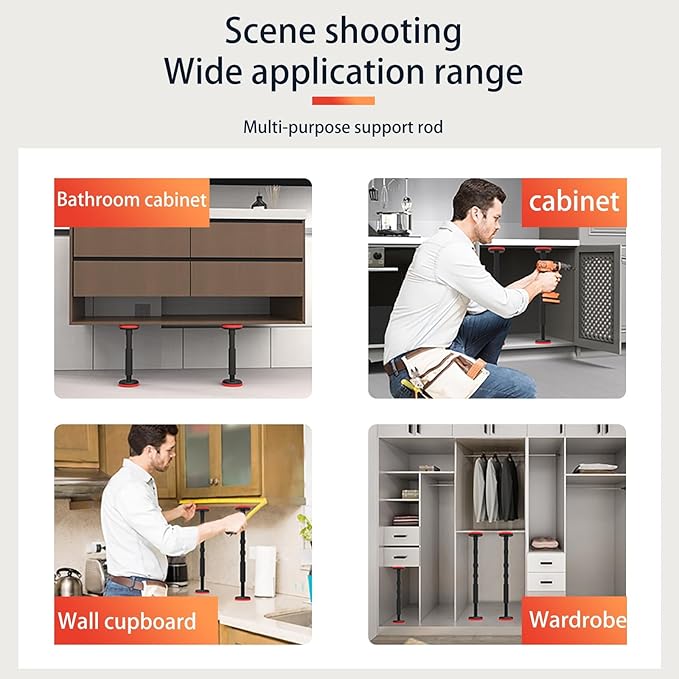 Scene shooting
Wide application range

Multi-purpose support rod

Bathroom cabinet

cabinet

Wall cupboard

Wardrobe