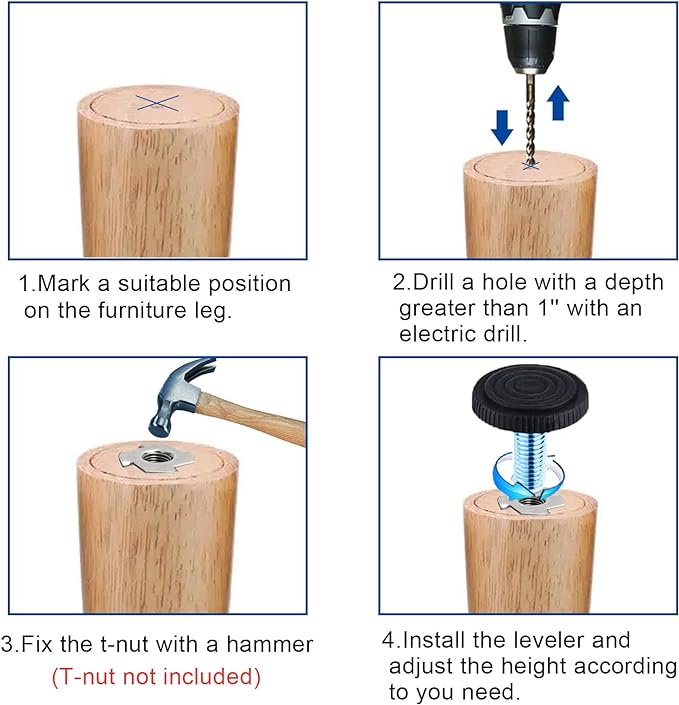 1.Mark a suitable position on the furniture leg.

2.Drill a hole with a depth greater than 1" with an electric drill.

3.Fix the t-nut with a hammer
(T-nut not included)

4.Install the leveler and adjust the height according to you need.