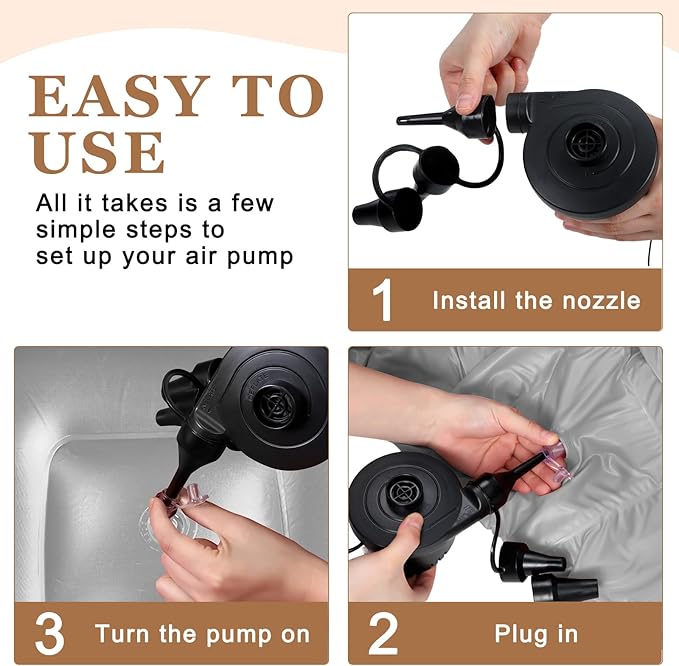 EASY TO USE

All it takes is a few simple steps to set up your air pump

1 Install the nozzle

DEFLATE

3 Turn the pump on

2 Plug in