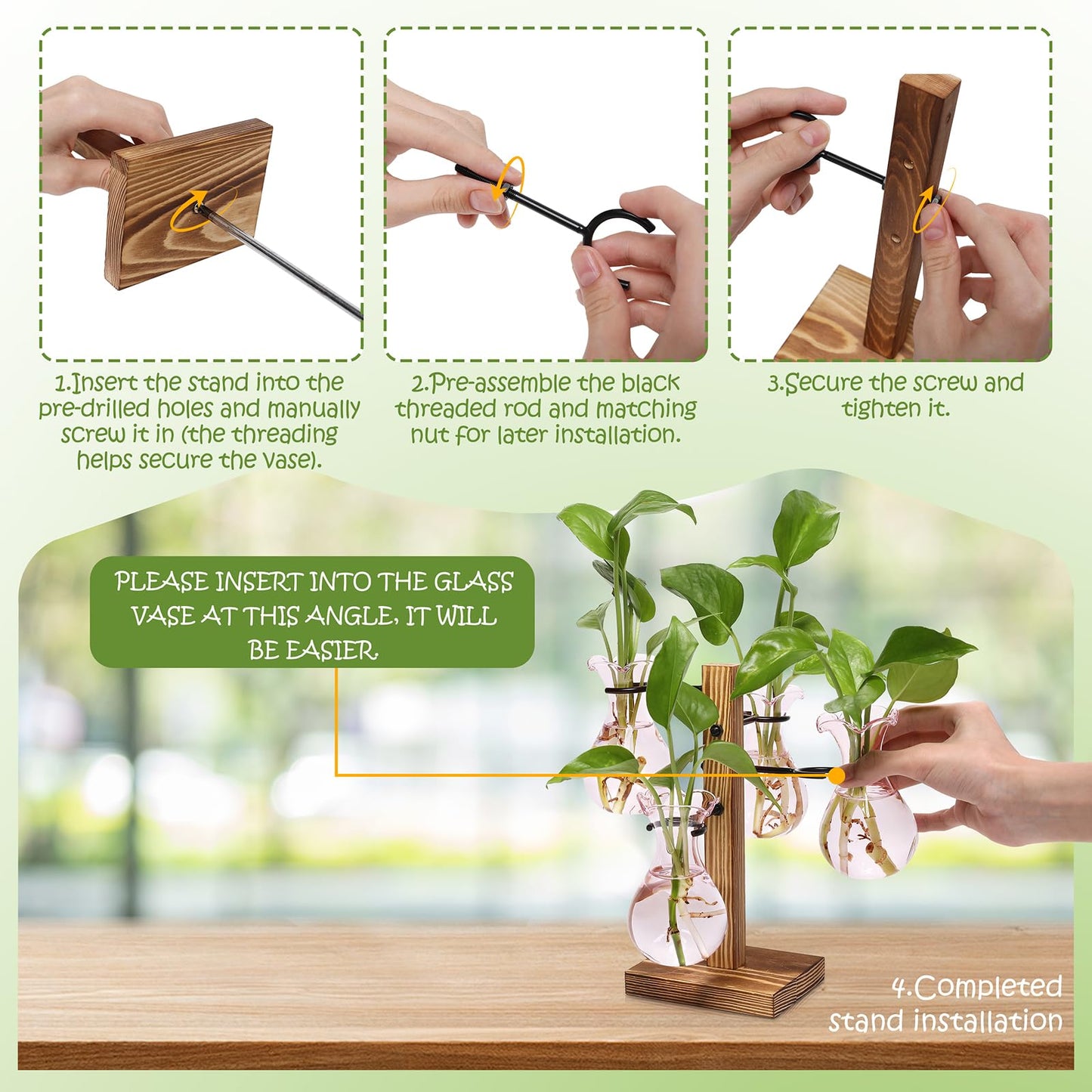 1.Insert the stand into the pre-drilled holes and manually screw it in (the threading helps secure the vase).

2.Pre-assemble the black threaded rod and matching nut for later installation.

3.Secure the screw and tighten it.

PLEASE INSERT INTO THE GLASS VASE AT THIS ANGLE, IT WILL BE EASIER

4.Completed stand installation