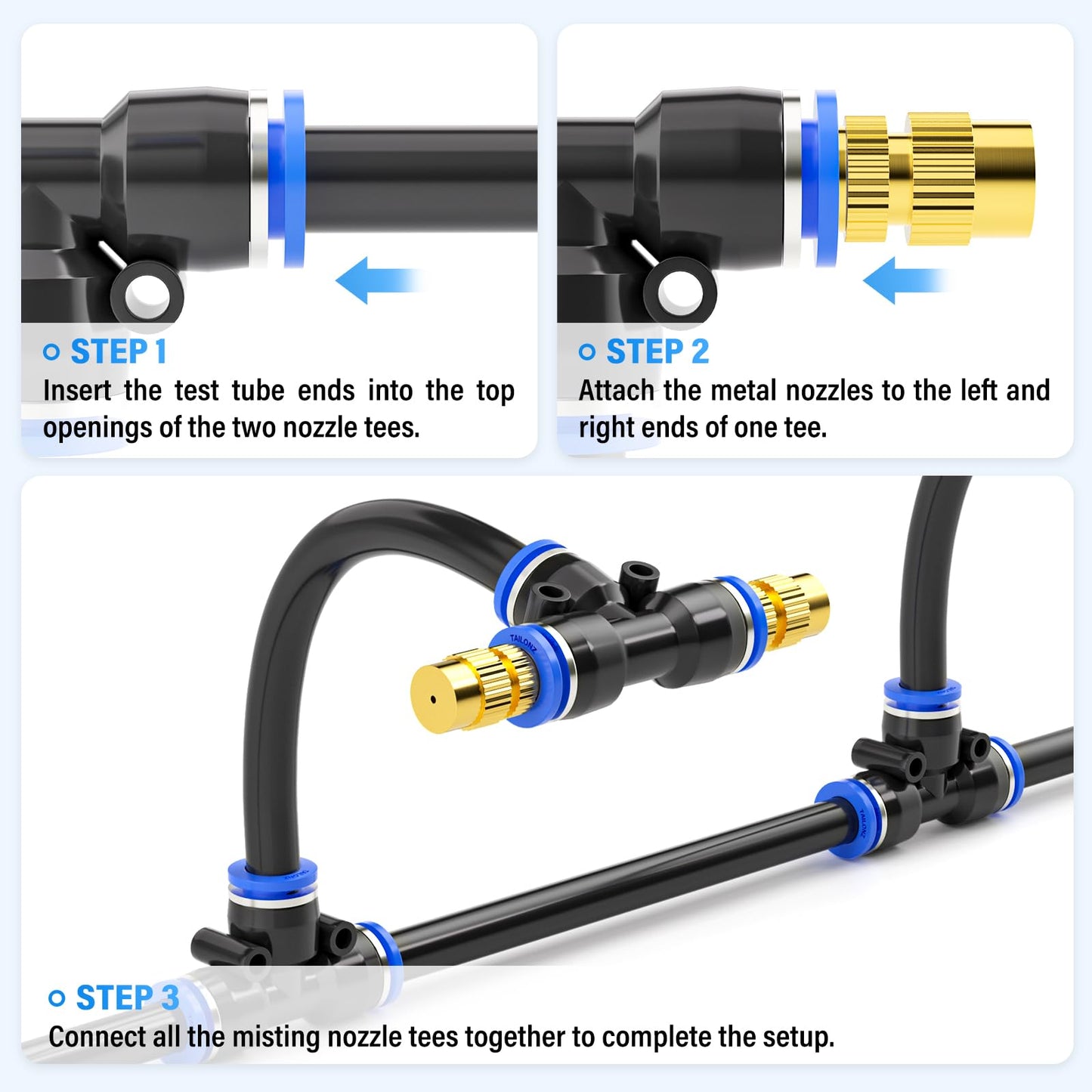 STEP 1
Insert the test tube ends into the top openings of the two nozzle tees.

STEP 2
Attach the metal nozzles to the left and right ends of one tee.

TAILONZ

TAILONZ

STEP 3
Connect all the misting nozzle tees together to complete the setup.