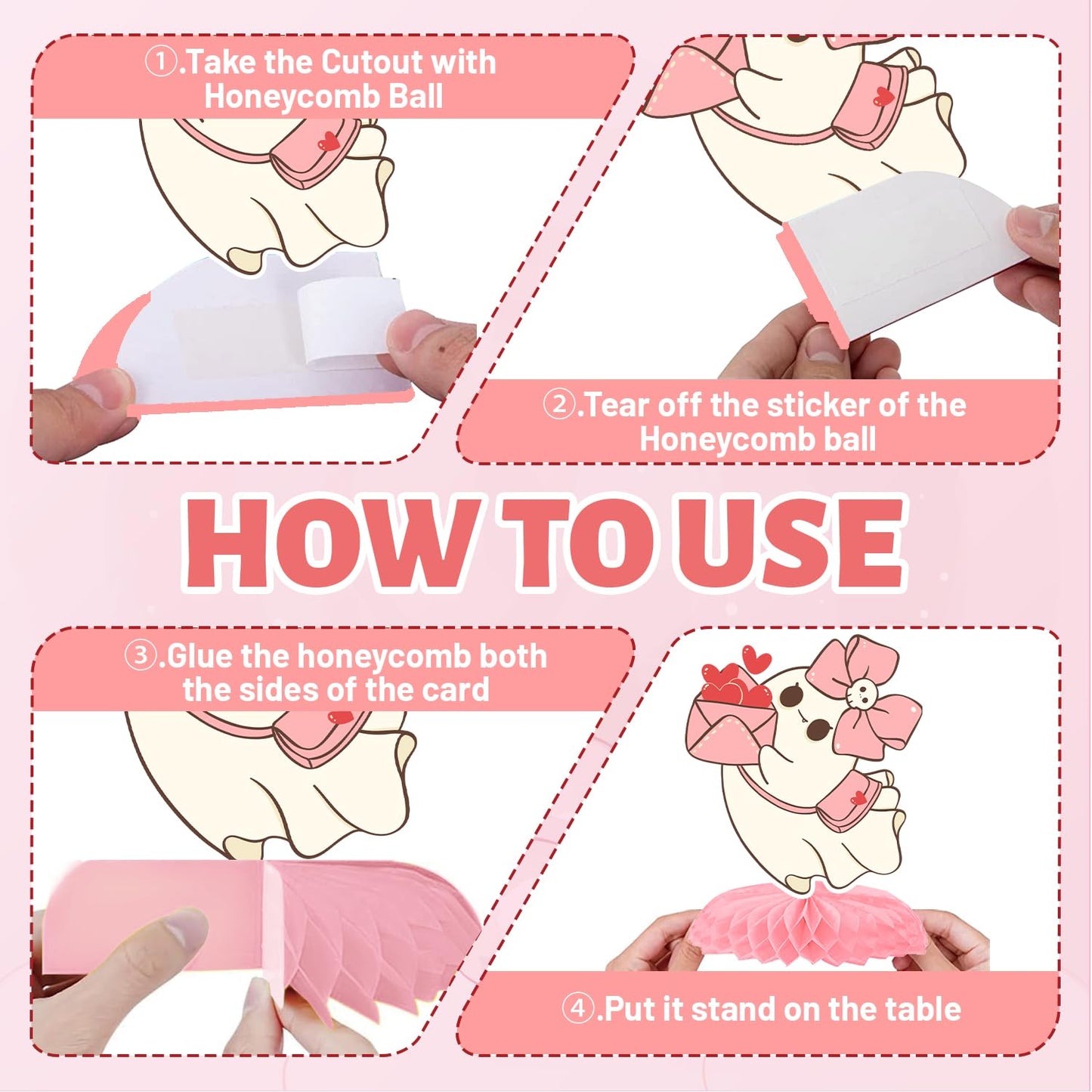 ①.Take the Cutout with Honeycomb Ball

②.Tear off the sticker of the Honeycomb ball

HOW TO USE

③.Glue the honeycomb both the sides of the card

④.Put it stand on the table