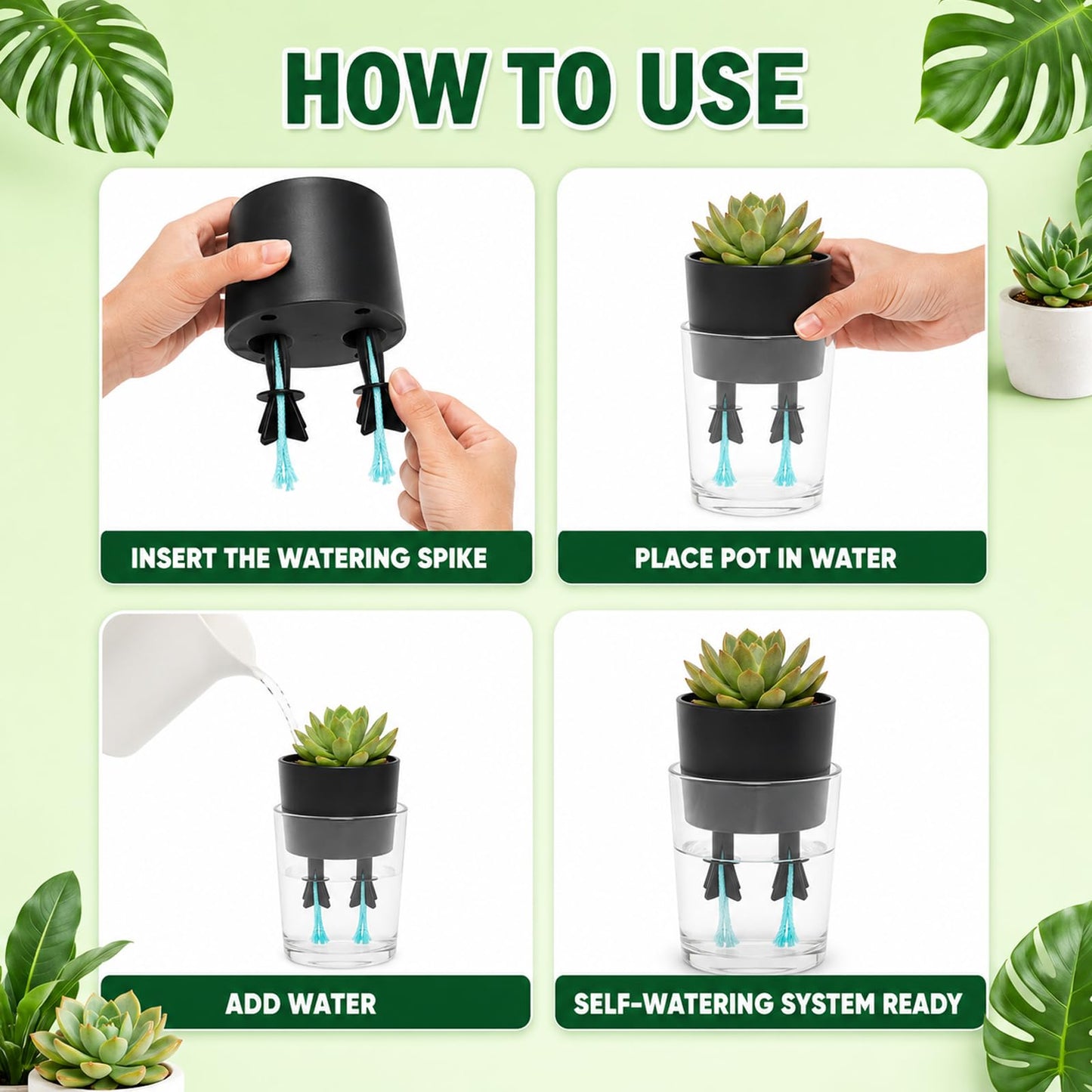 HOW TO USE

INSERT THE WATERING SPIKE

PLACE POT IN WATER

ADD WATER

SELF-WATERING SYSTEM READY