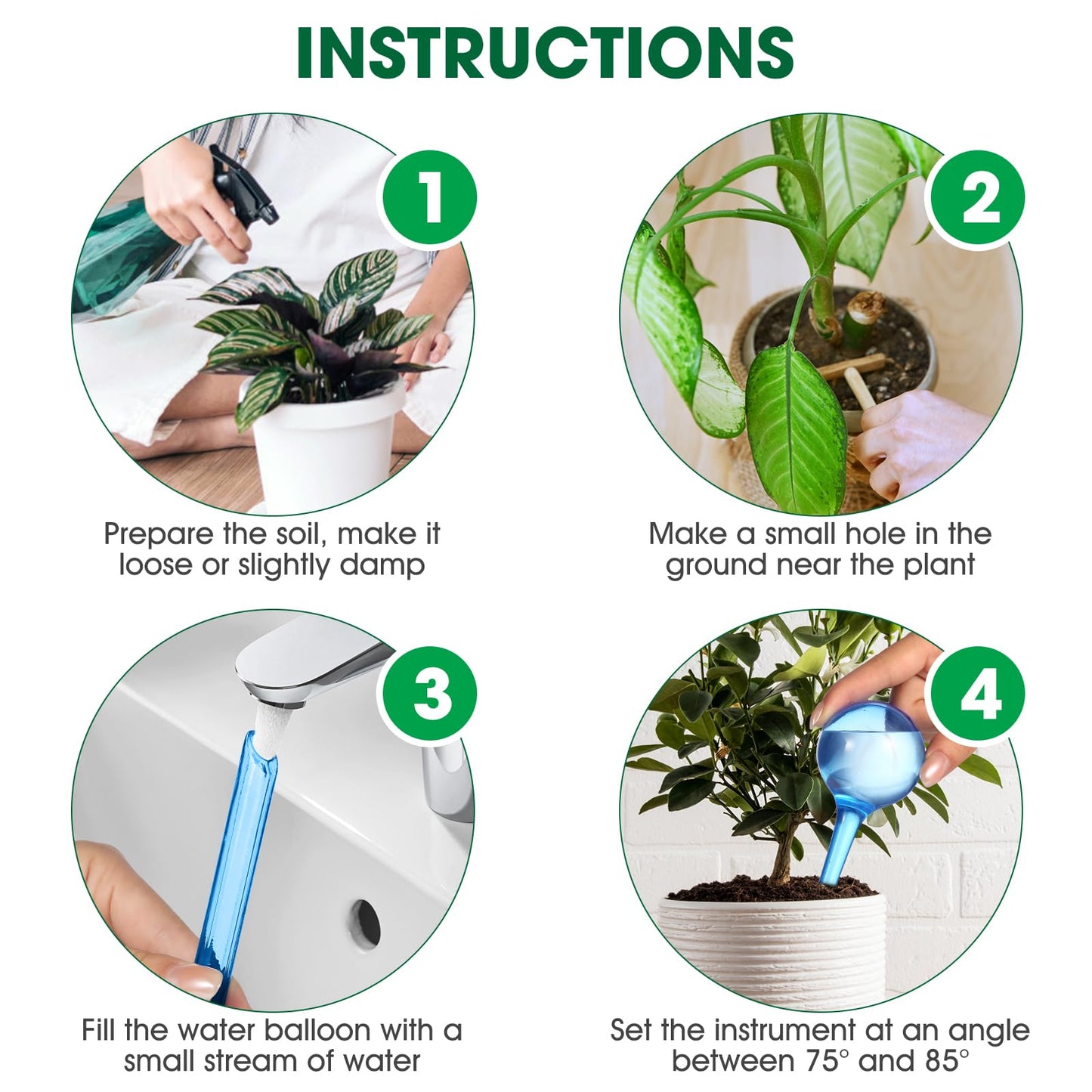 INSTRUCTIONS

1

Prepare the soil, make it loose or slightly damp

2

Make a small hole in the ground near the plant

3

Fill the water balloon with a small stream of water

4

Set the instrument at an angle between 75° and 85°