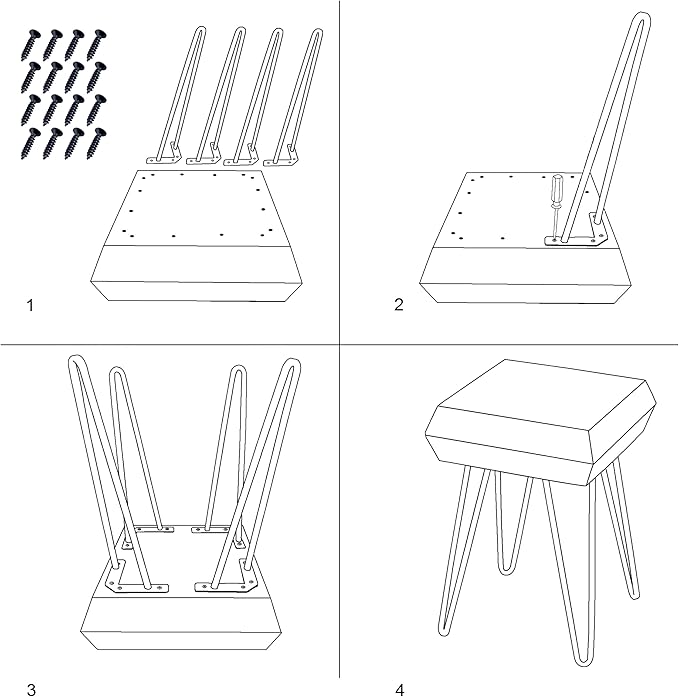 1

2

3

4