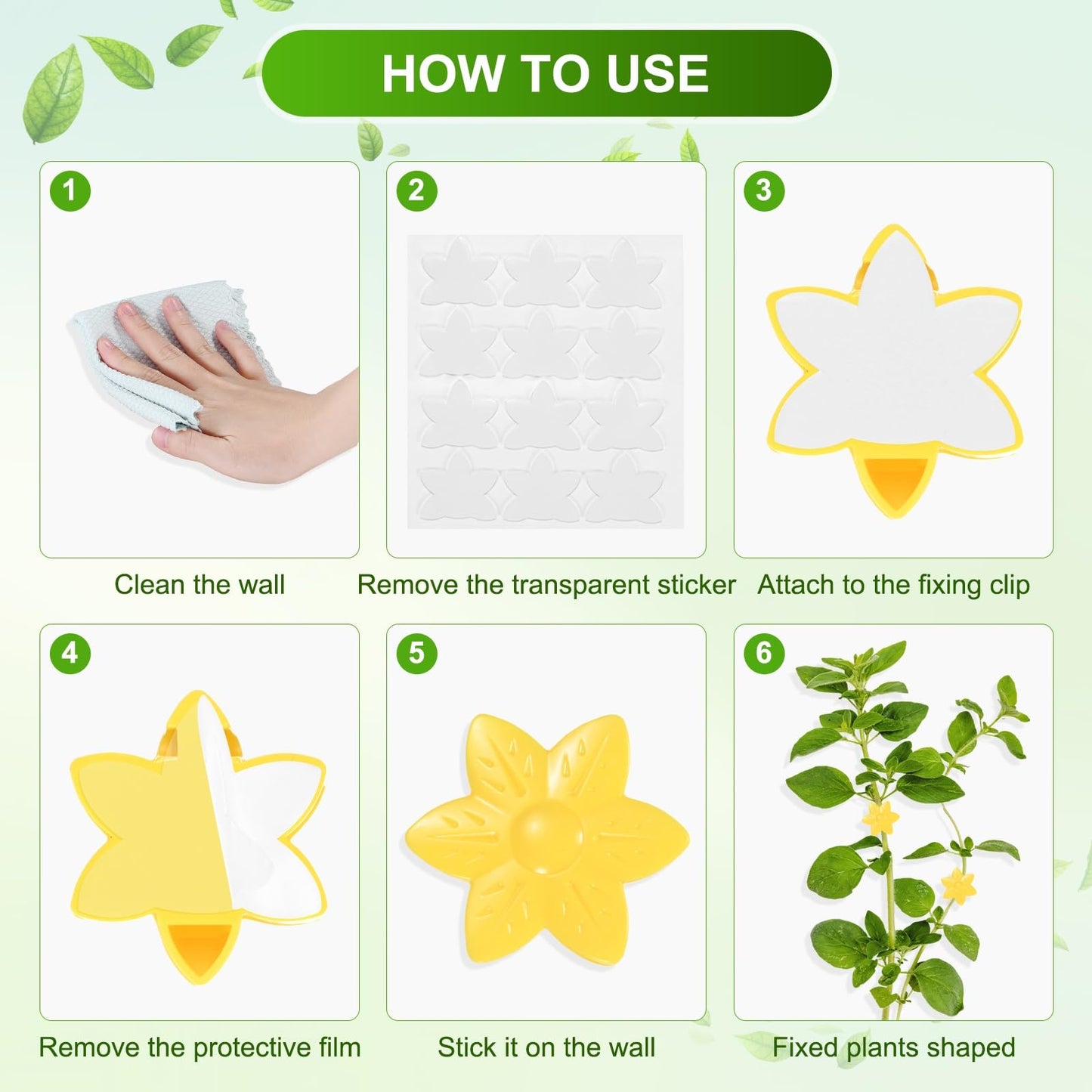 HOW TO USE

1

Clean the wall

2

Remove the transparent sticker

3

Attach to the fixing clip

4

Remove the protective film

5

Stick it on the wall

6

Fixed plants shaped