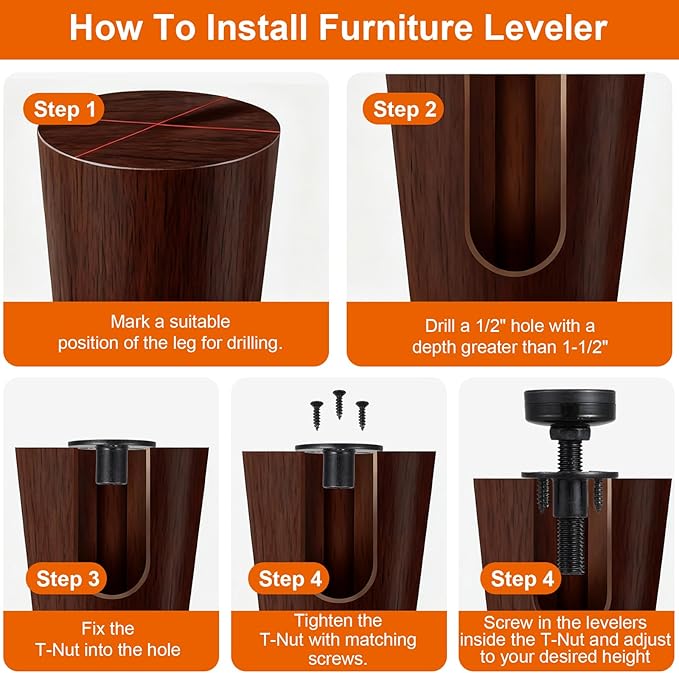 How To Install Furniture Leveler

Step 1

Mark a suitable position of the leg for drilling.

Step 2

Drill a 1/2" hole with a depth greater than 1-1/2"

Step 3

Fix the T-Nut into the hole

Step 4

Tighten the T-Nut with matching screws.

Step 4

Screw in the levelers inside the T-Nut and adjust to your desired height