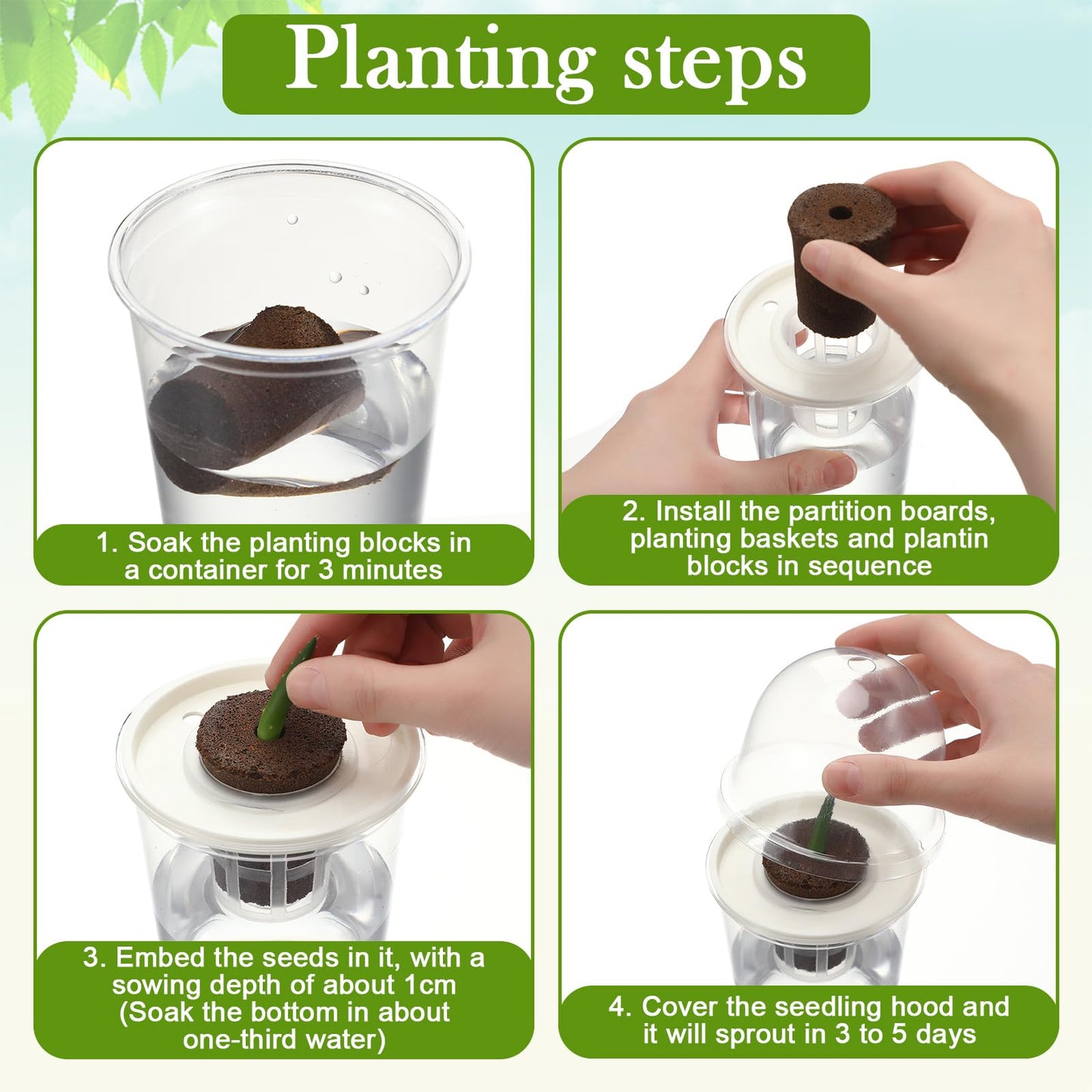 Planting steps

1. Soak the planting blocks in a container for 3 minutes

2. Install the partition boards, planting baskets and plantin blocks in sequence

3. Embed the seeds in it, with a sowing depth of about 1cm (Soak the bottom in about one-third water)

4. Cover the seedling hood and it will sprout in 3 to 5 days