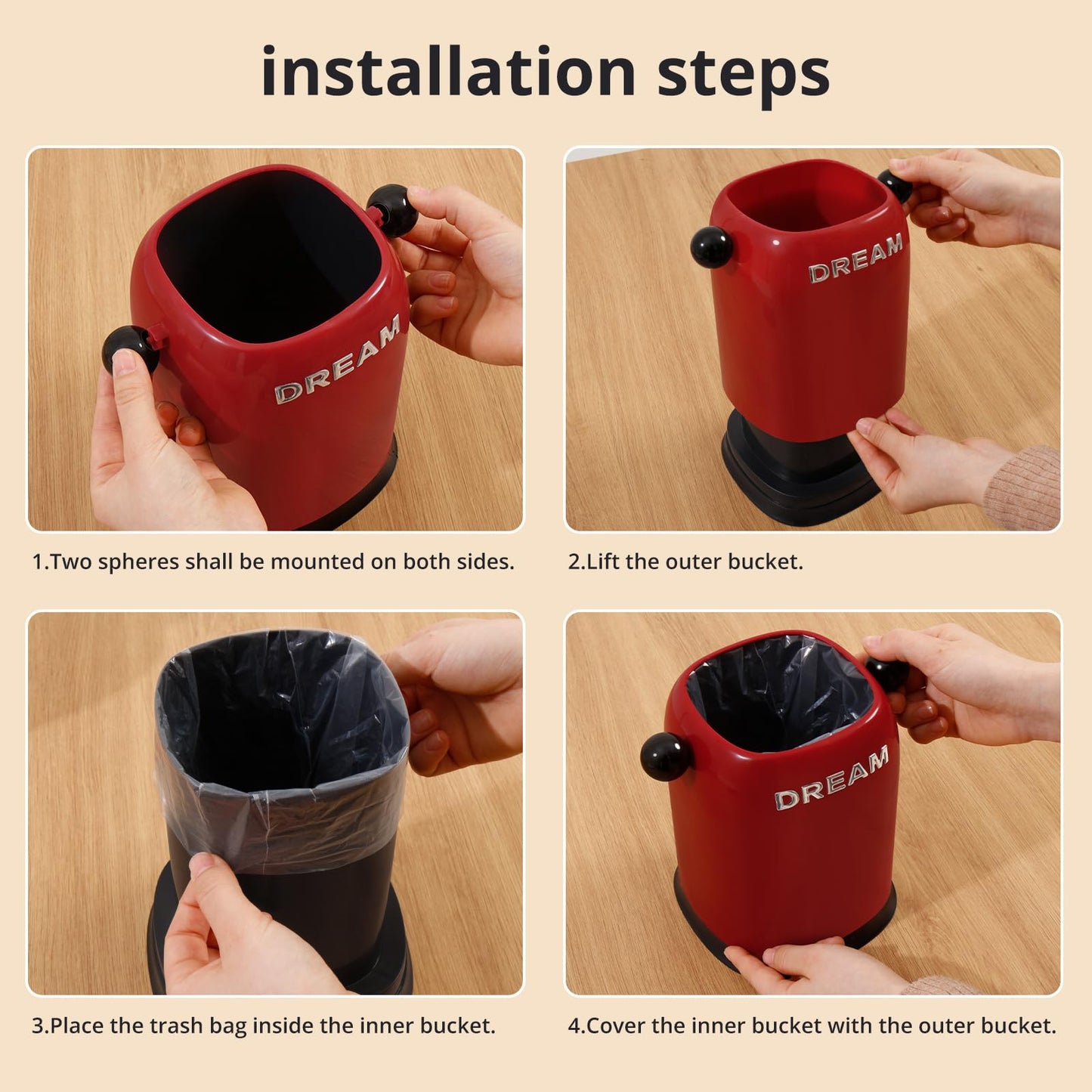 installation steps

DREAM

1.Two spheres shall be mounted on both sides.

DREAM

2.Lift the outer bucket.

3.Place the trash bag inside the inner bucket.

DREAM

4.Cover the inner bucket with the outer bucket.