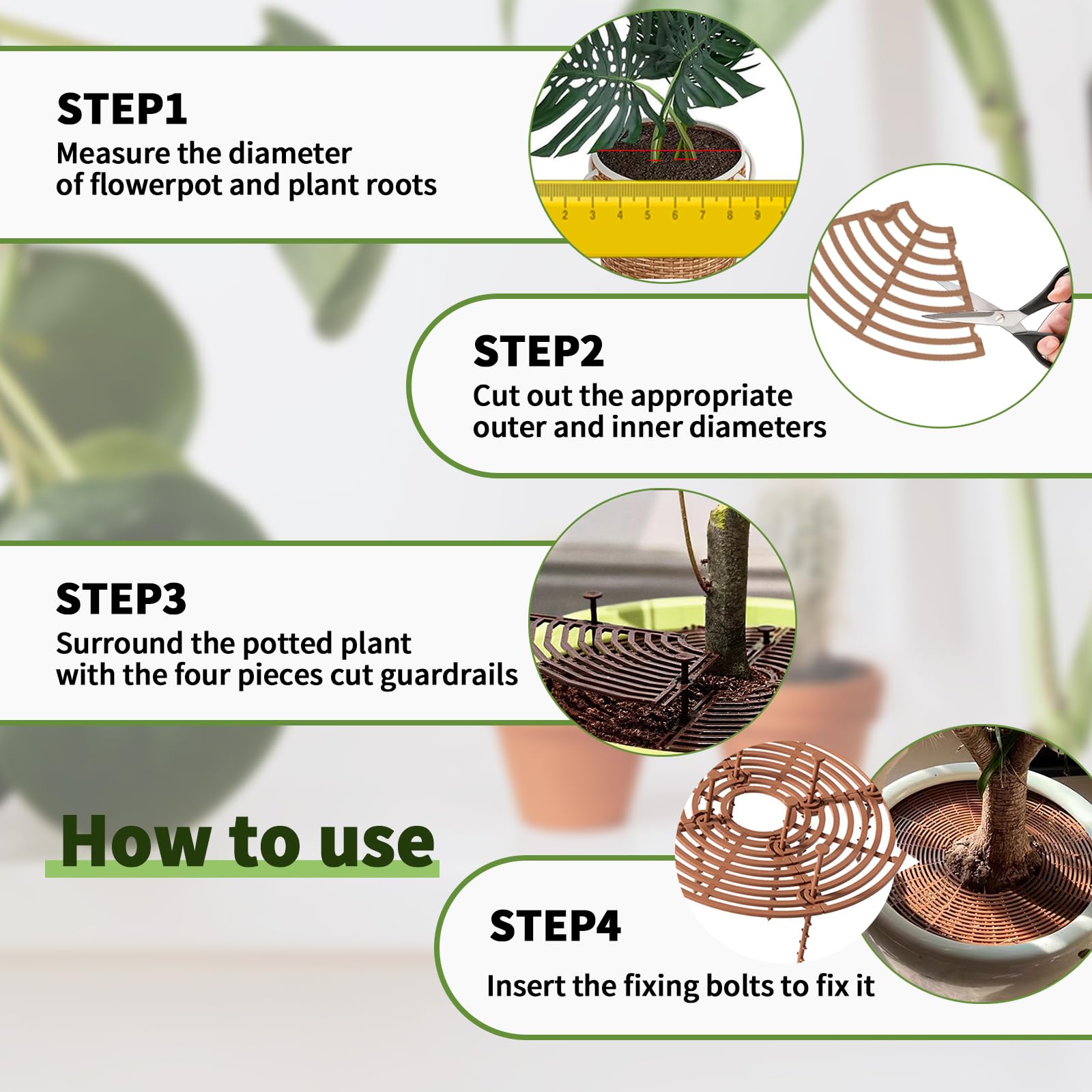 STEP1
Measure the diameter of flowerpot and plant roots

2 3 4 5 6 7 8 9

STEP2
Cut out the appropriate outer and inner diameters

STEP3
Surround the potted plant with the four pieces cut guardrails

How to use

STEP4
Insert the fixing bolts to fix it