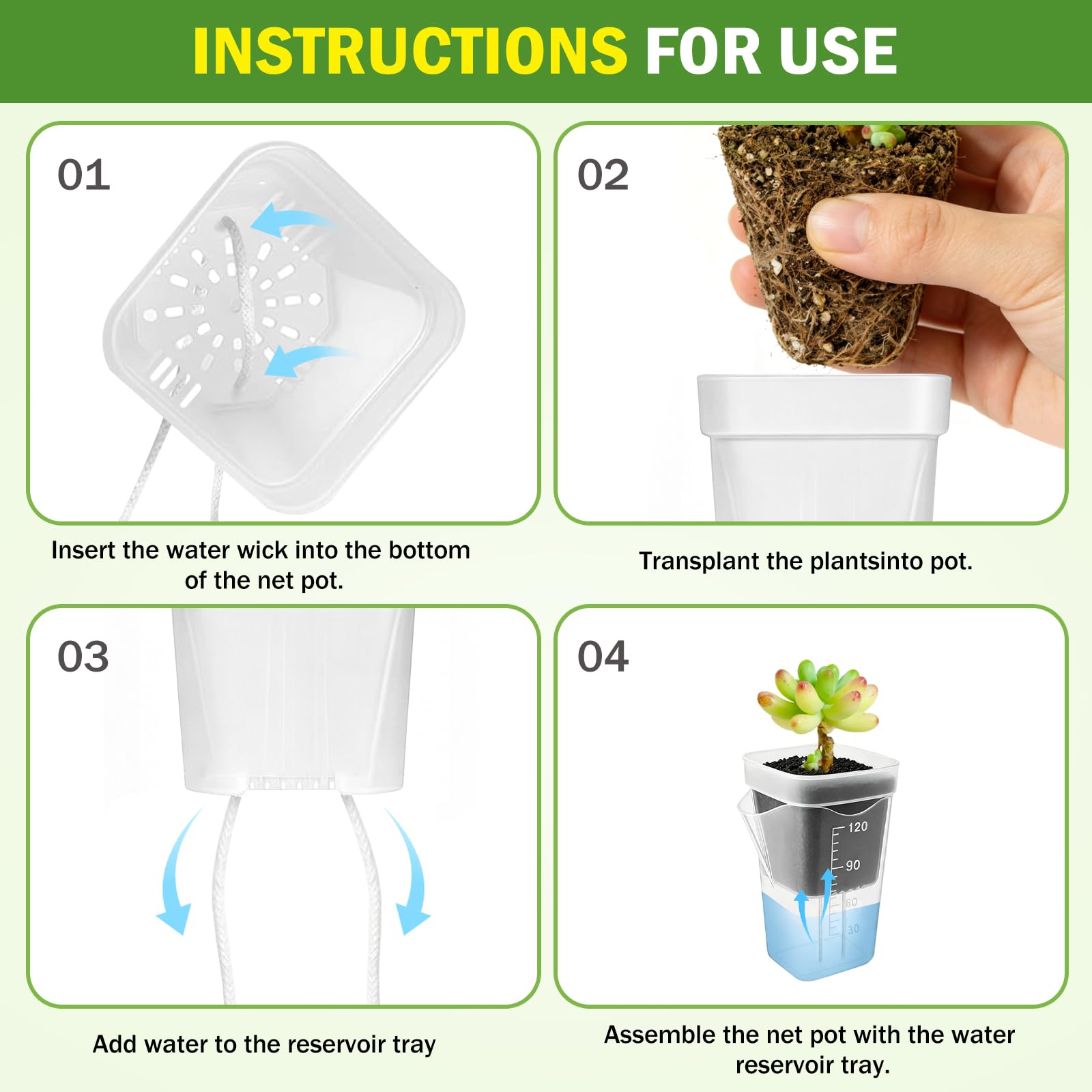 INSTRUCTIONS FOR USE

01

Insert the water wick into the bottom of the net pot.

02

Transplant the plantsinto pot.

03

Add water to the reservoir tray

04

120
90
60
30

Assemble the net pot with the water reservoir tray.