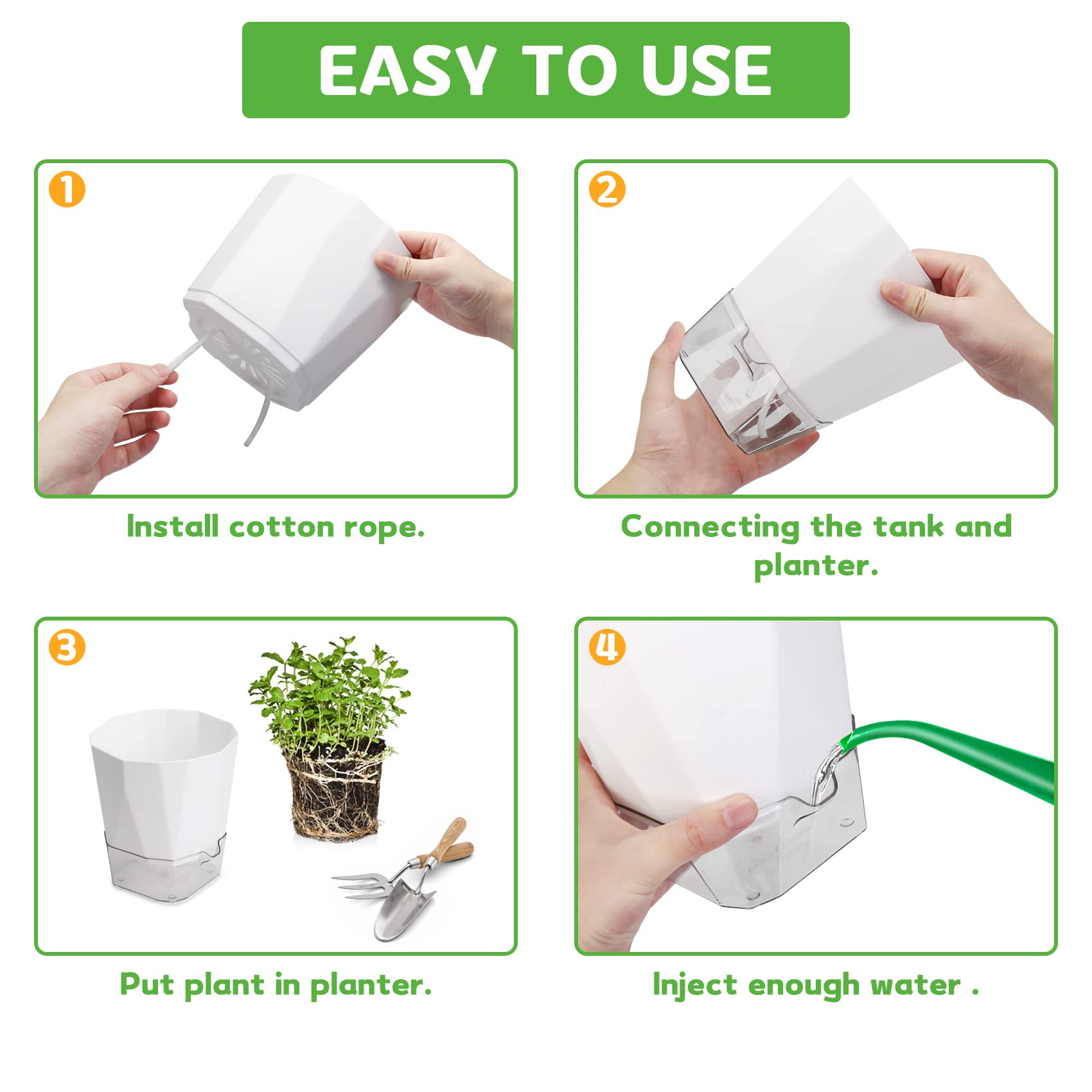 EASY TO USE

1

Install cotton rope.

2

Connecting the tank and planter.

3

Put plant in planter.

4

Inject enough water .