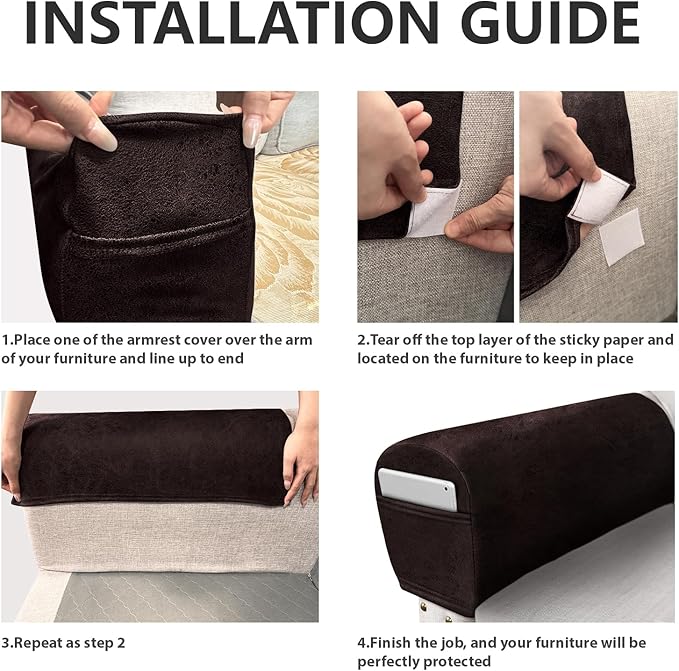 INSTALLATION GUIDE

1.Place one of the armrest cover over the arm of your furniture and line up to end

2.Tear off the top layer of the sticky paper and located on the furniture to keep in place

3.Repeat as step 2

4.Finish the job, and your furniture will be perfectly protected