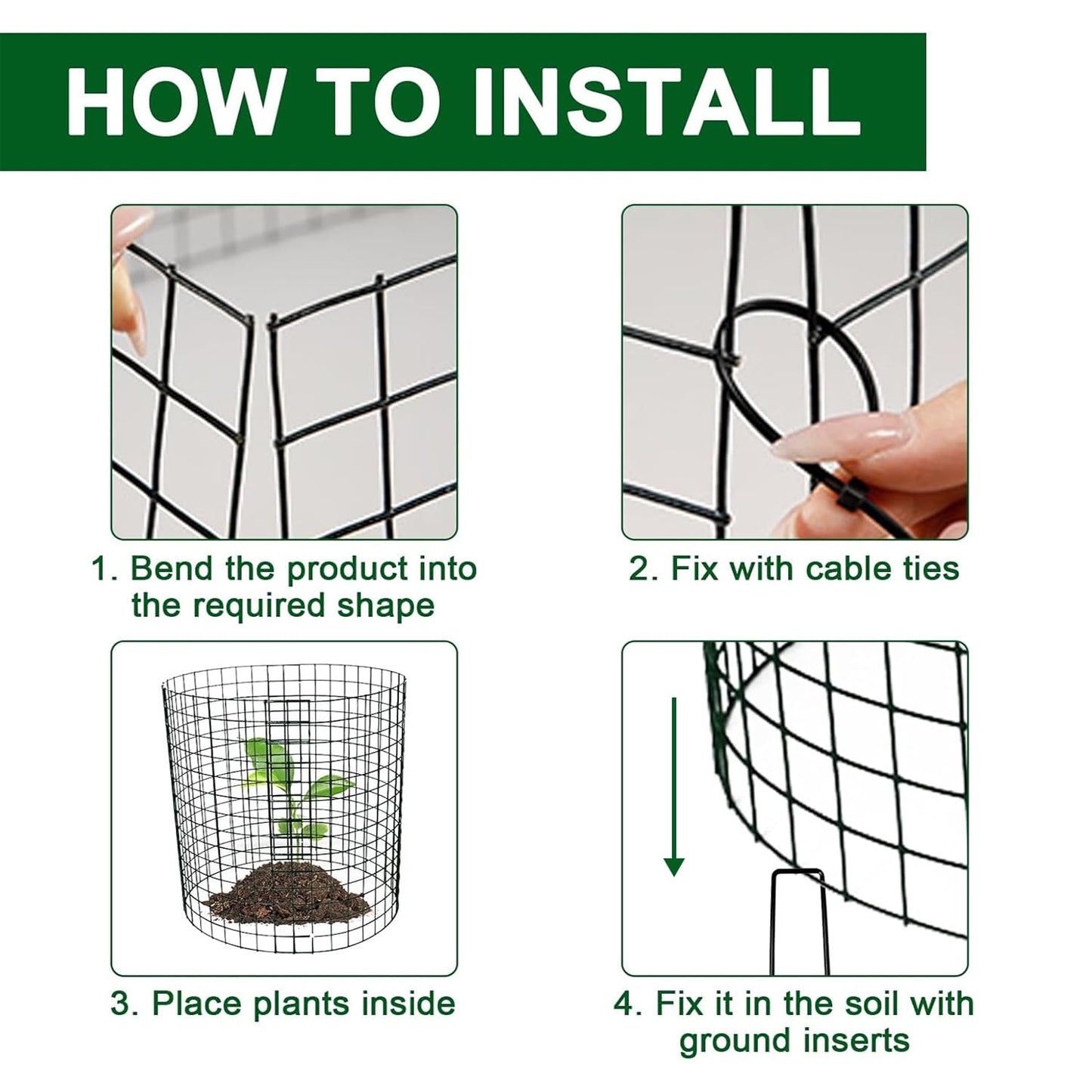 HOW TO INSTALL

1. Bend the product into the required shape

2. Fix with cable ties

3. Place plants inside

4. Fix it in the soil with ground inserts