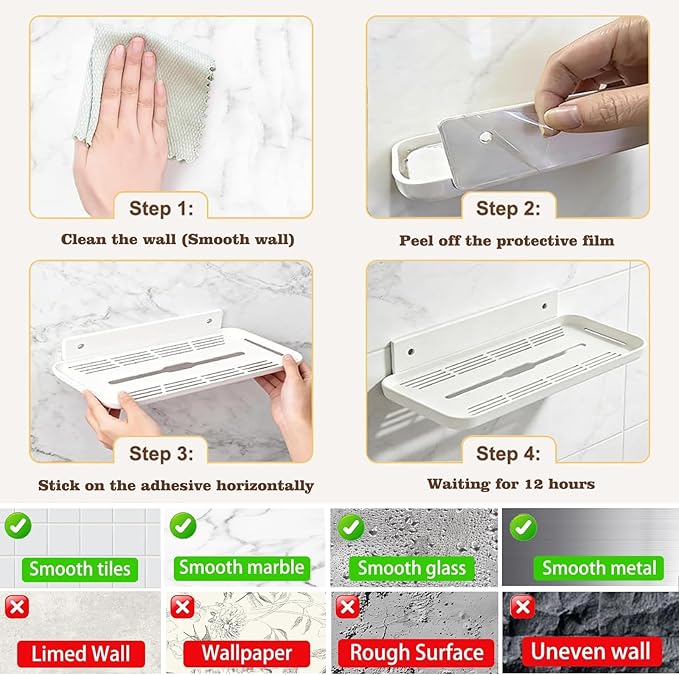 Step 1:
Clean the wall (Smooth wall)

Step 2:
Peel off the protective film

Step 3:
Stick on the adhesive horizontally

Step 4:
Waiting for 12 hours

Smooth tiles
Smooth marble
Smooth glass
Smooth metal

Limed Wall
Wallpaper
Rough Surface
Uneven wall