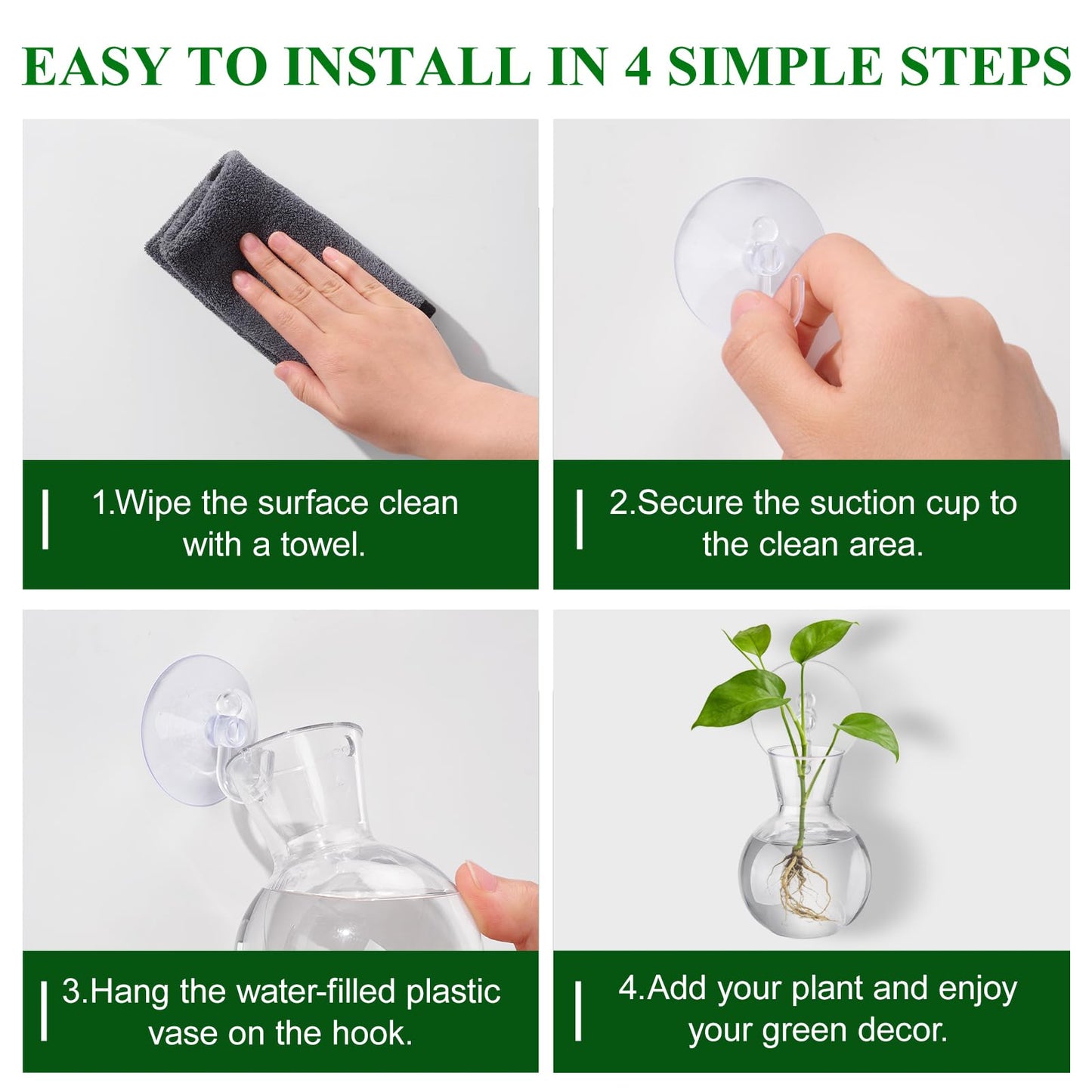 EASY TO INSTALL IN 4 SIMPLE STEPS

1.Wipe the surface clean with a towel.

2.Secure the suction cup to the clean area.

3.Hang the water-filled plastic vase on the hook.

4.Add your plant and enjoy your green decor.