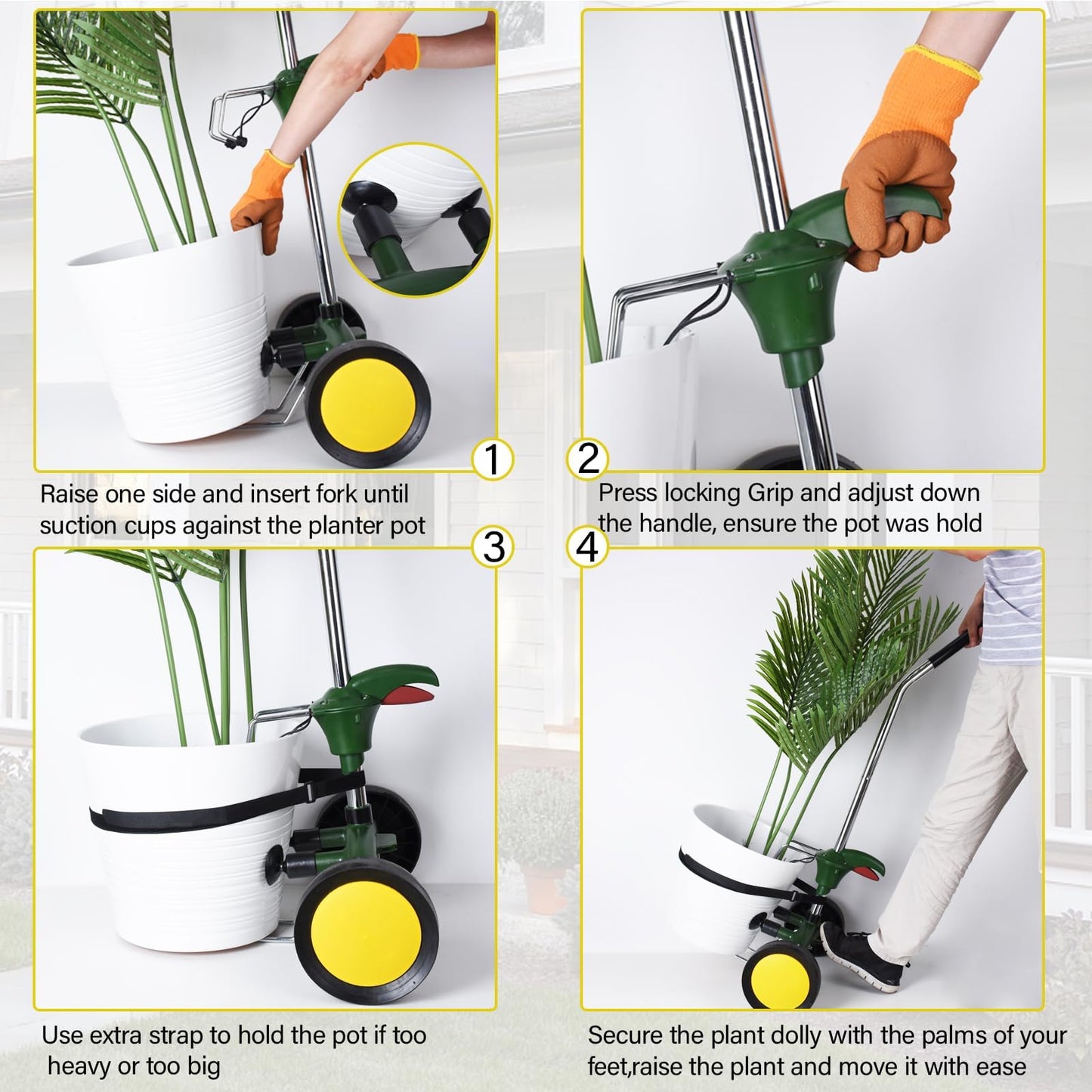 1

Raise one side and insert fork until suction cups against the planter pot

2

Press locking Grip and adjust down the handle, ensure the pot was hold

3

Use extra strap to hold the pot if too heavy or too big

4

Secure the plant dolly with the palms of your feet,raise the plant and move it with ease