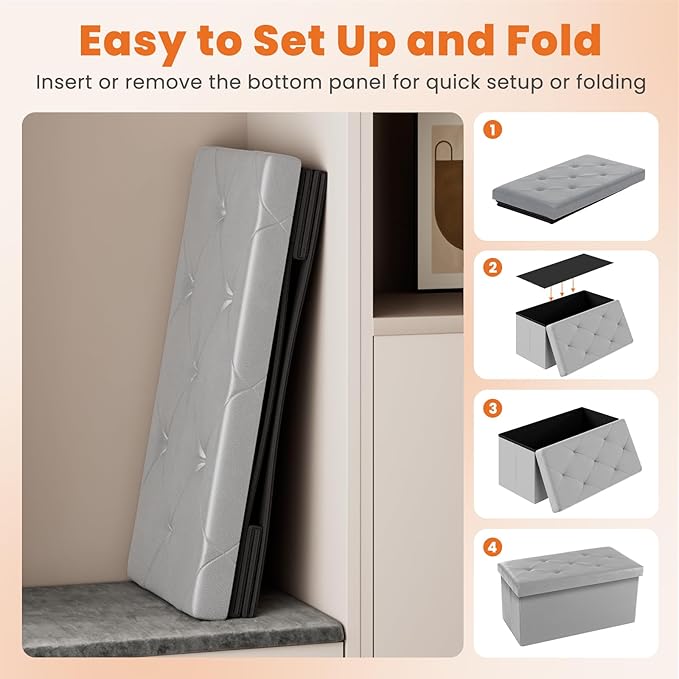 Easy to Set Up and Fold

Insert or remove the bottom panel for quick setup or folding

1

2

3

4