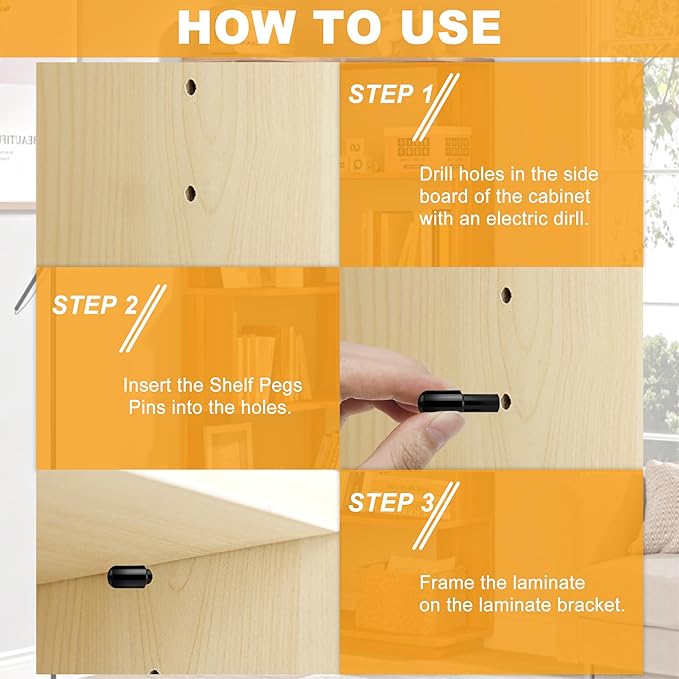 HOW TO USE

STEP 1

Drill holes in the side board of the cabinet with an electric dirll.

STEP 2

Insert the Shelf Pegs Pins into the holes.

STEP 3

Frame the laminate on the laminate bracket.