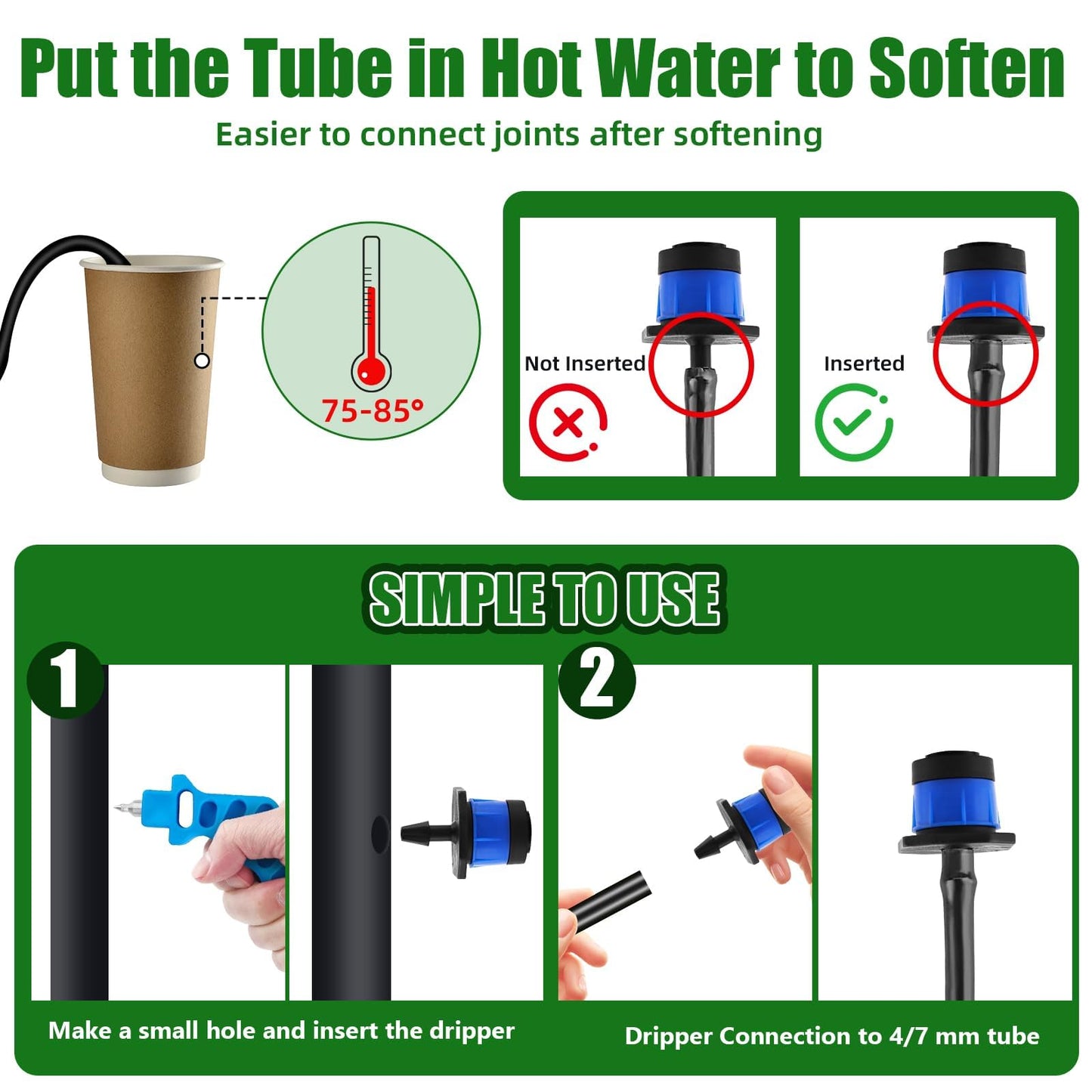 Put the Tube in Hot Water to Soften

Easier to connect joints after softening

75-85°

Not Inserted

Inserted

SIMPLE TO USE

1

2

Make a small hole and insert the dripper

Dripper Connection to 4/7 mm tube