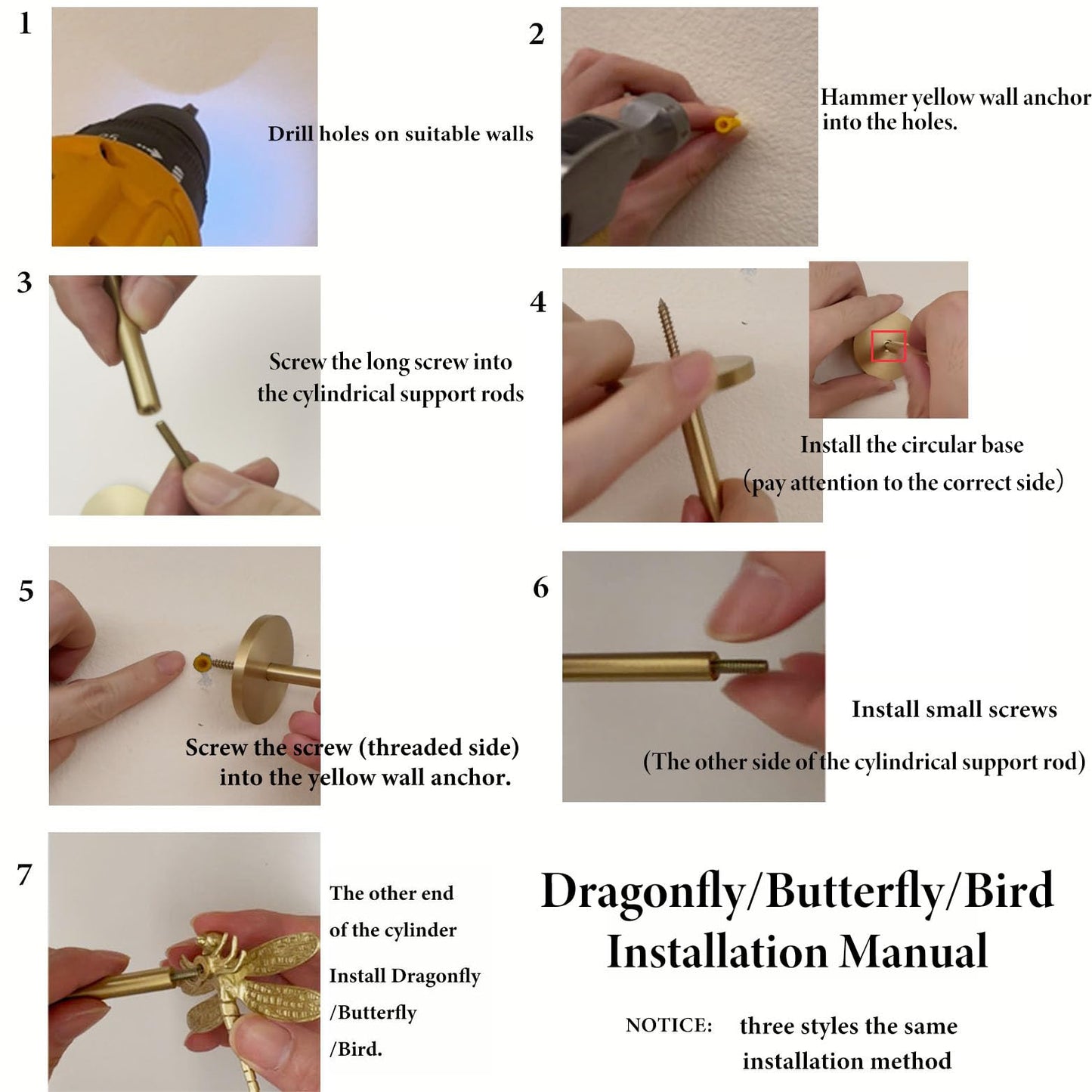 1

Drill holes on suitable walls

2

Hammer yellow wall anchor into the holes.

3

Screw the long screw into the cylindrical support rods

4

Install the circular base (pay attention to the correct side)

5

Screw the screw (threaded side) into the yellow wall anchor.

6

Install small screws

(The other side of the cylindrical support rod)

7

The other end of the cylinder

Install Dragonfly /Butterfly /Bird.

Dragonfly/Butterfly/Bird Installation Manual

NOTICE: three styles the same installation method