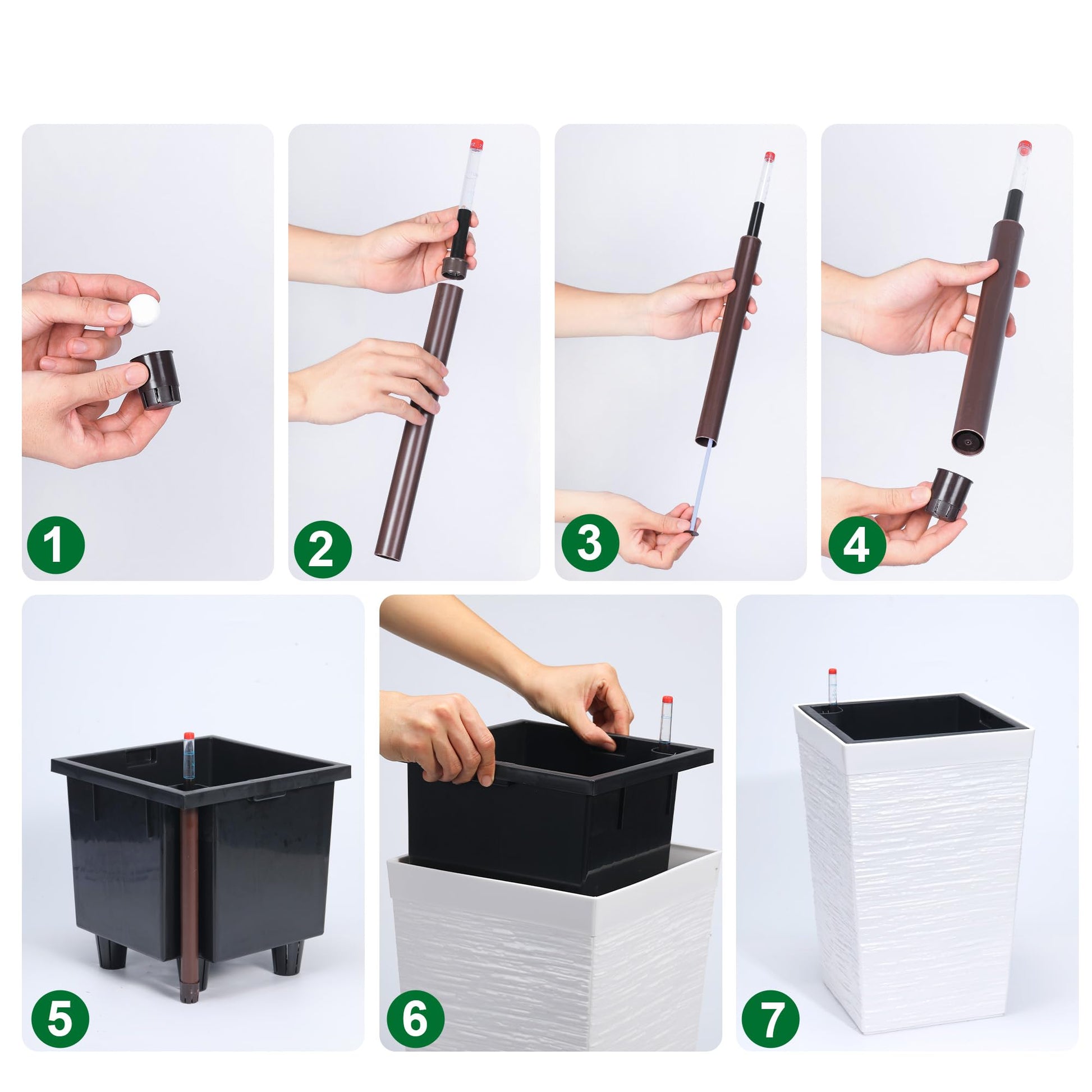 1

2

3

4

5

6

7