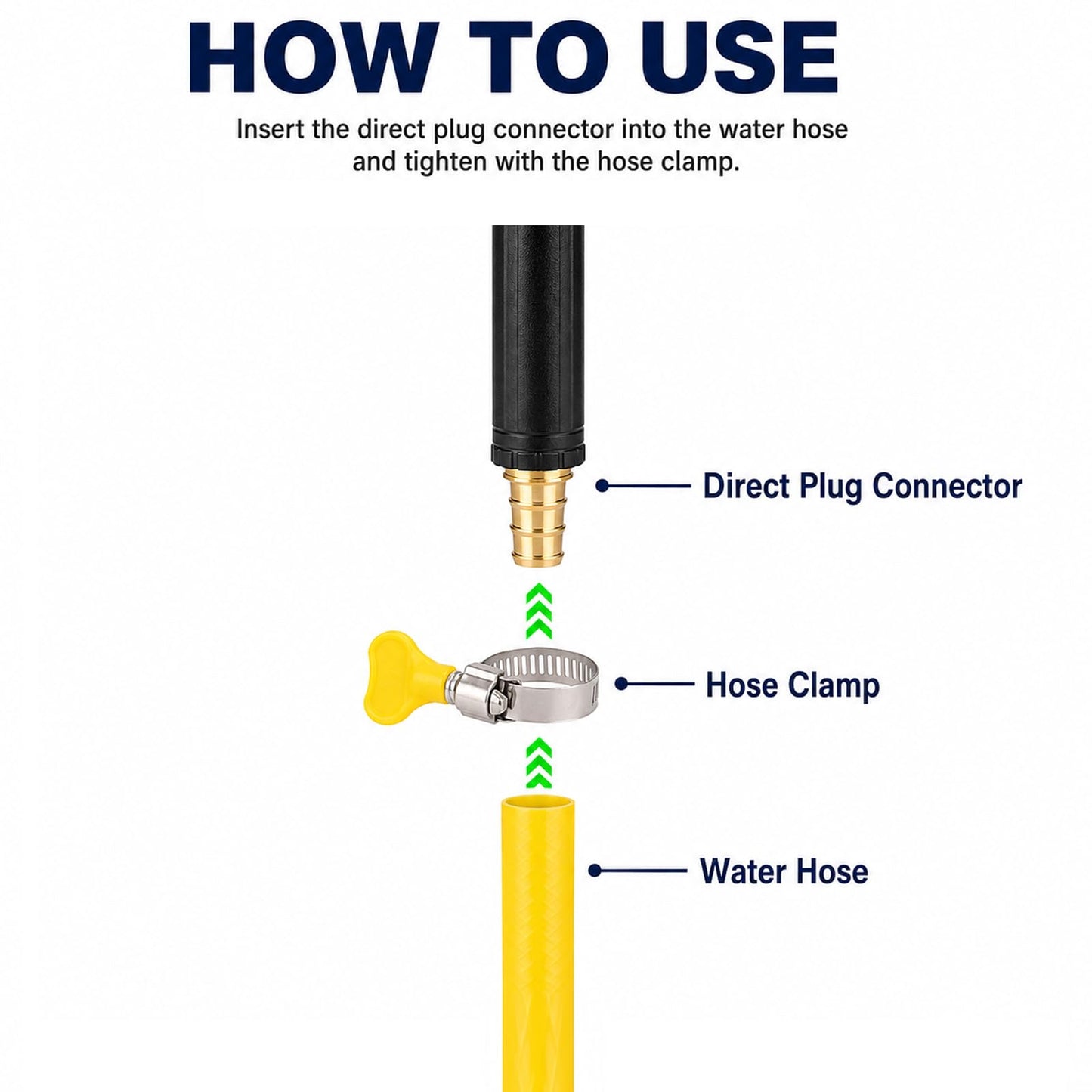 HOW TO USE

Insert the direct plug connector into the water hose and tighten with the hose clamp.

Direct Plug Connector

Hose Clamp

Water Hose