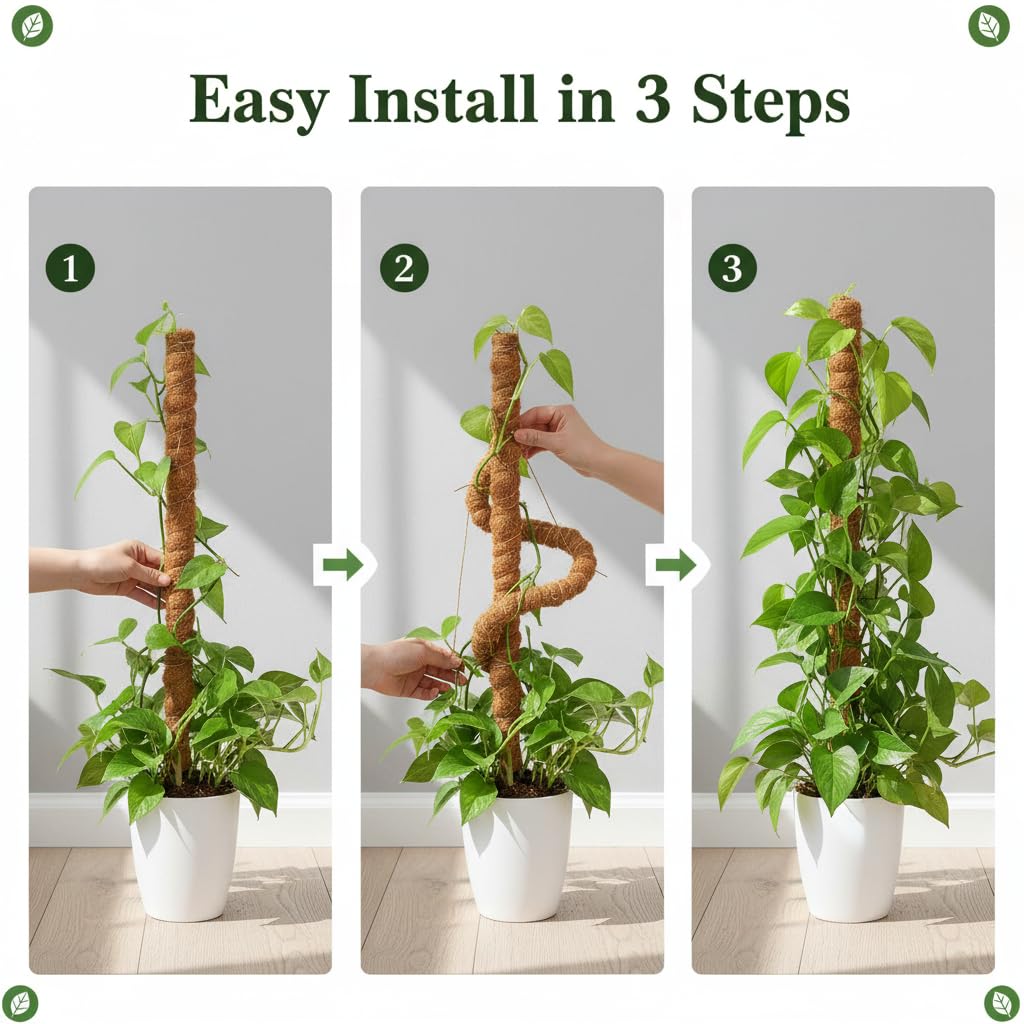 Easy Install in 3 Steps

1

2

3