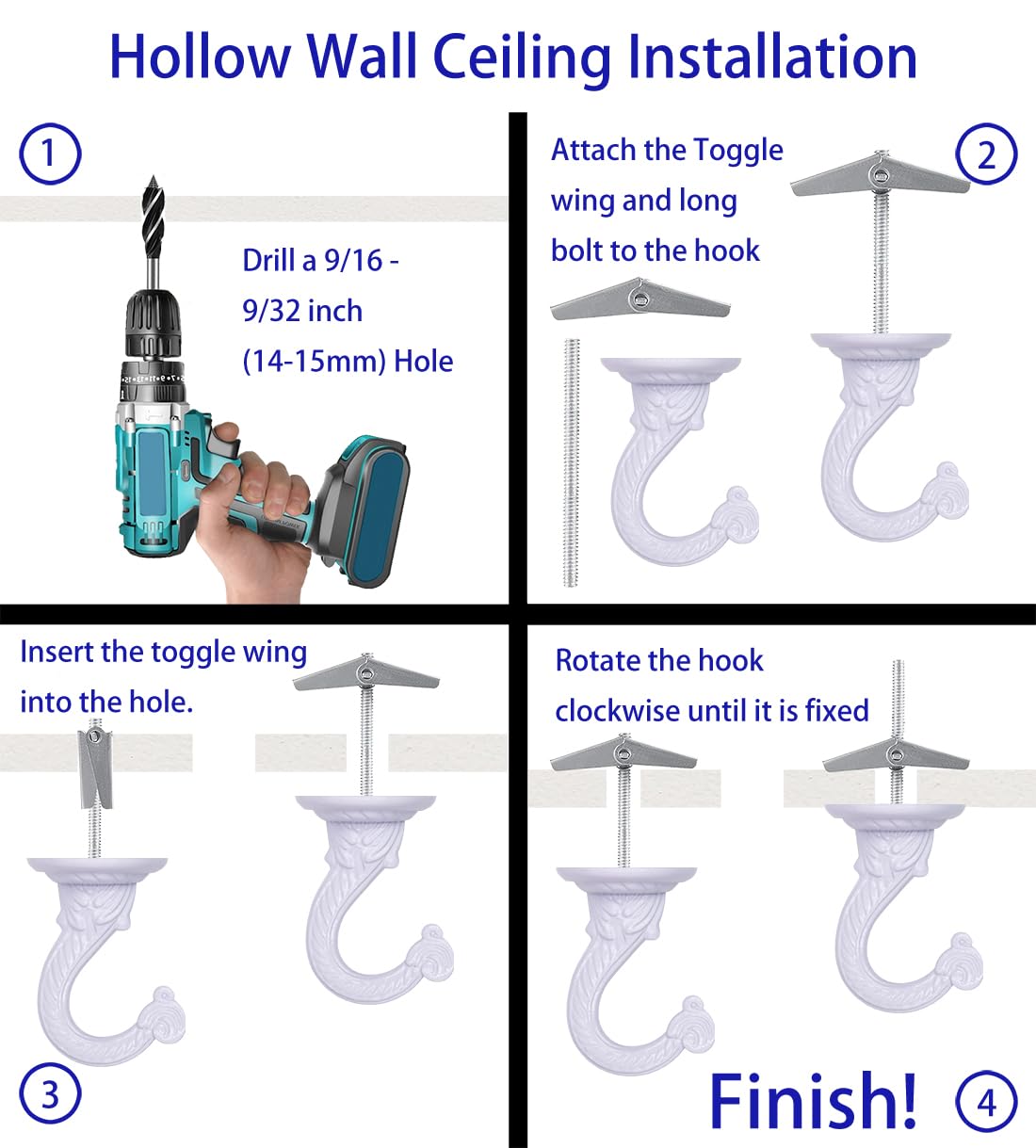 Hollow Wall Ceiling Installation

①

Drill a 9/16 - 9/32 inch (14-15mm) Hole

Attach the Toggle wing and long bolt to the hook

②

Insert the toggle wing into the hole.

③

Rotate the hook clockwise until it is fixed

Finish!

④