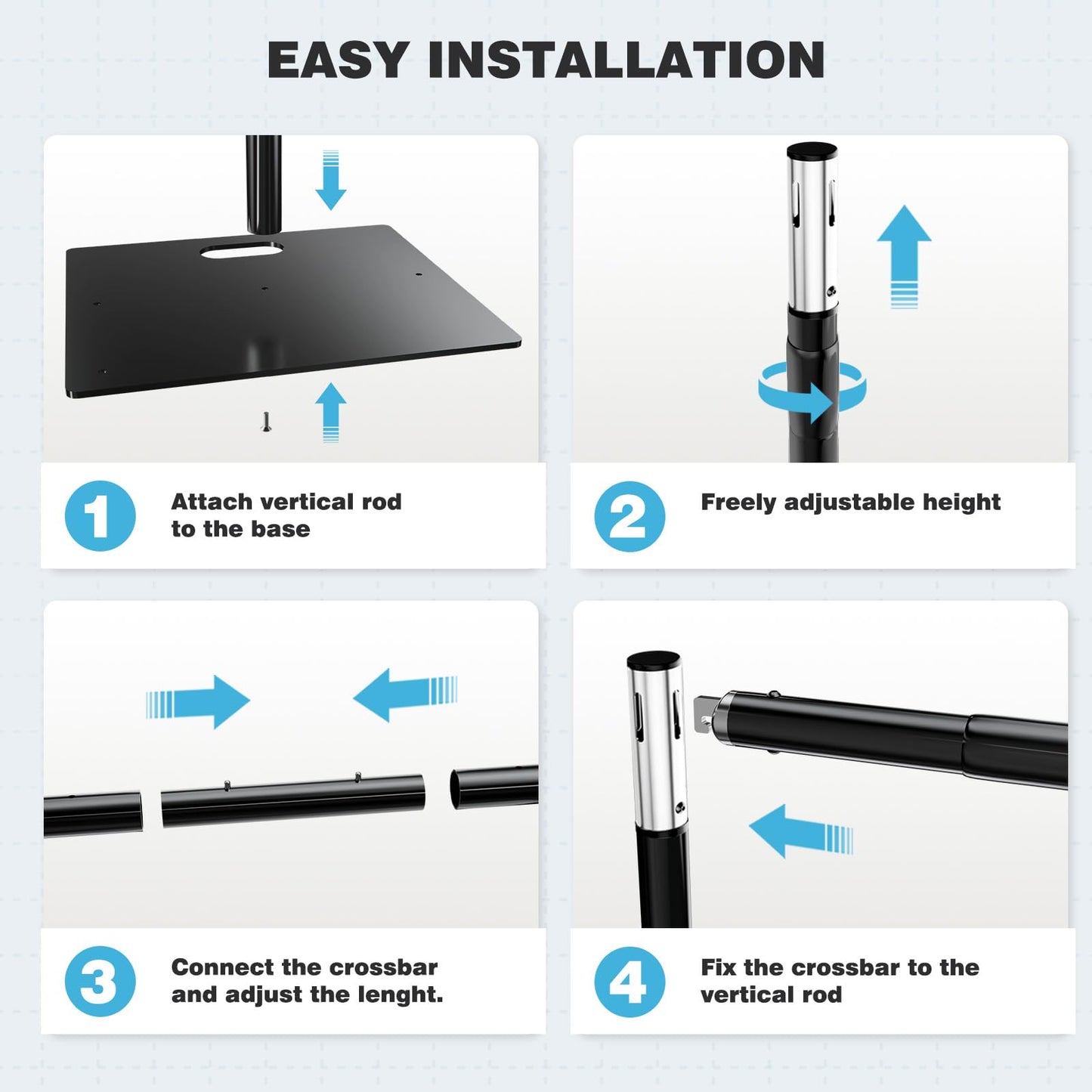 EASY INSTALLATION

1 Attach vertical rod to the base

2 Freely adjustable height

3 Connect the crossbar and adjust the lenght.

4 Fix the crossbar to the vertical rod