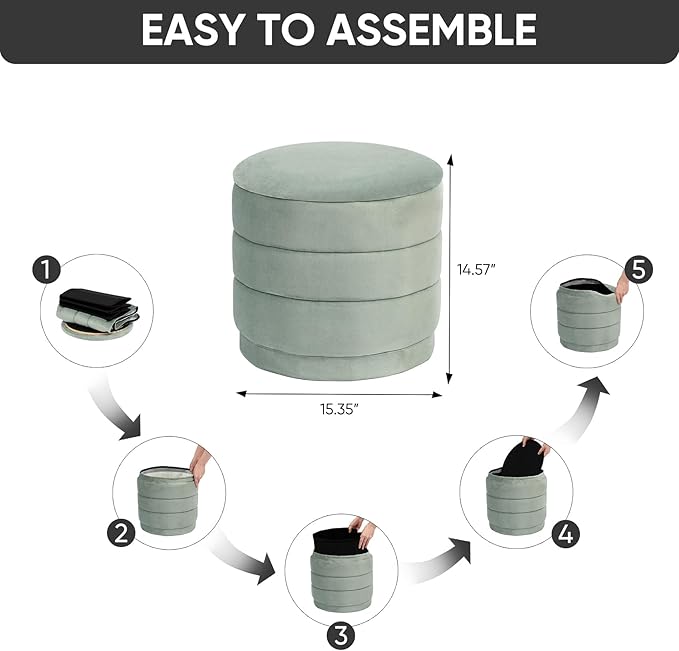 EASY TO ASSEMBLE

14.57"

15.35"

1

2

3

4

5