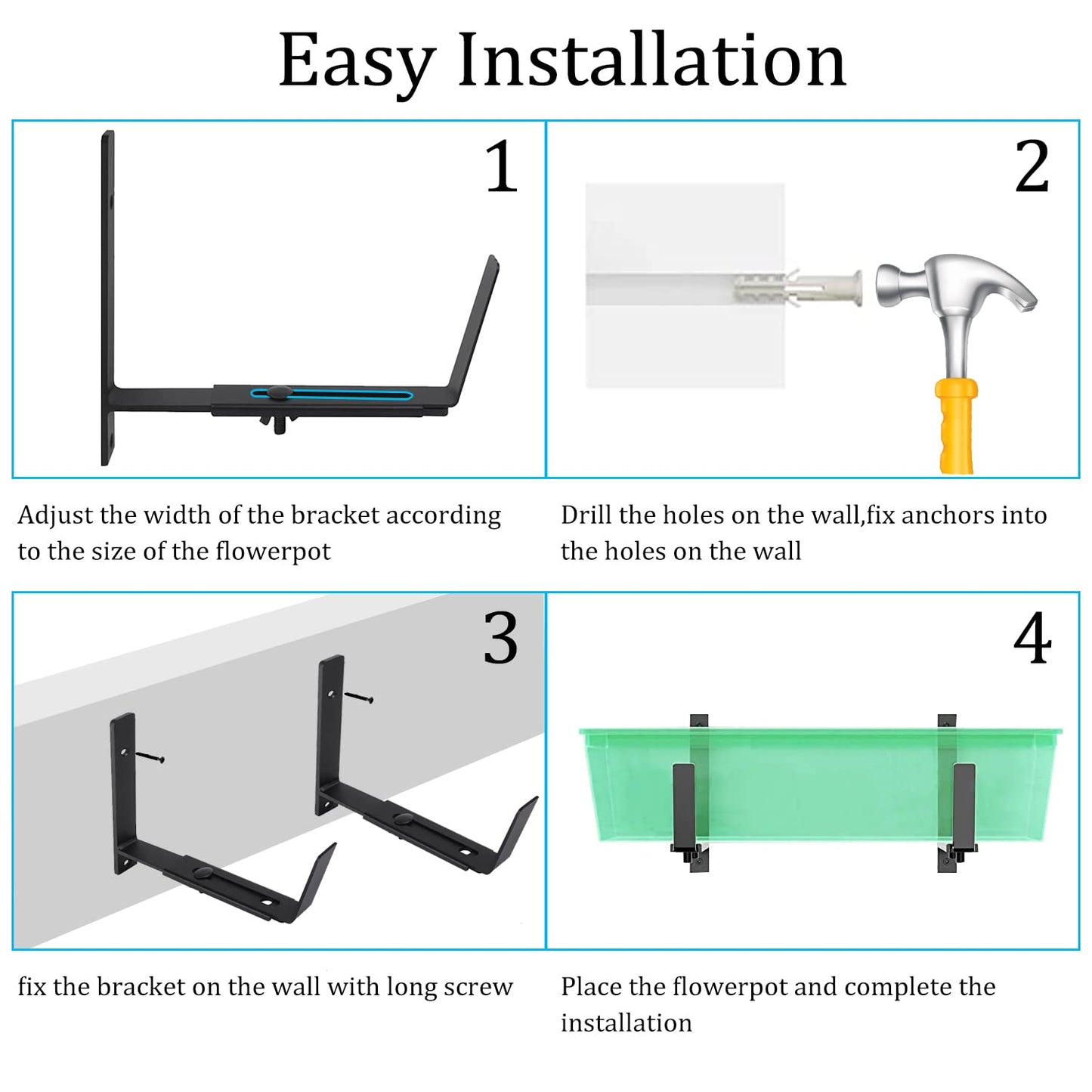 Easy Installation

1

Adjust the width of the bracket according to the size of the flowerpot

2

Drill the holes on the wall,fix anchors into the holes on the wall

3

fix the bracket on the wall with long screw

4

Place the flowerpot and complete the installation