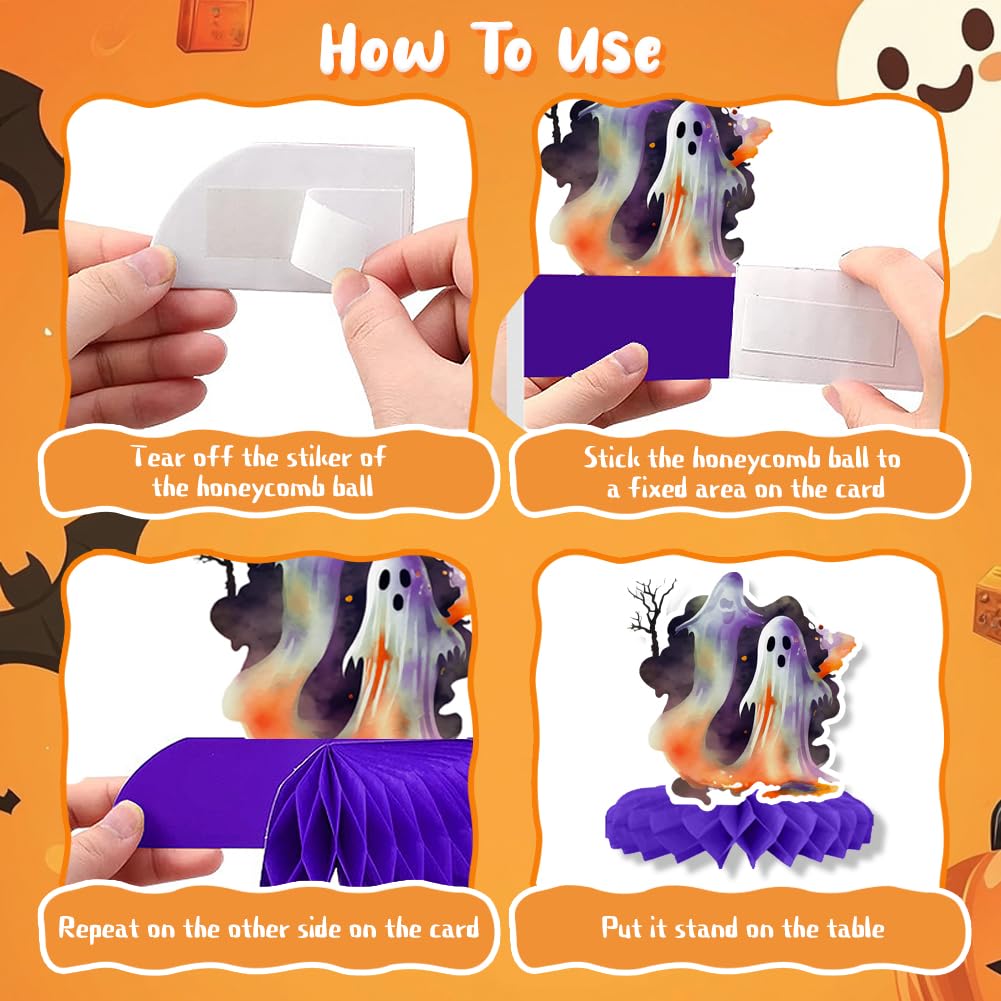 How To Use

Tear off the stiker of the honeycomb ball

Stick the honeycomb ball to a fixed area on the card

Repeat on the other side on the card

Put it stand on the table