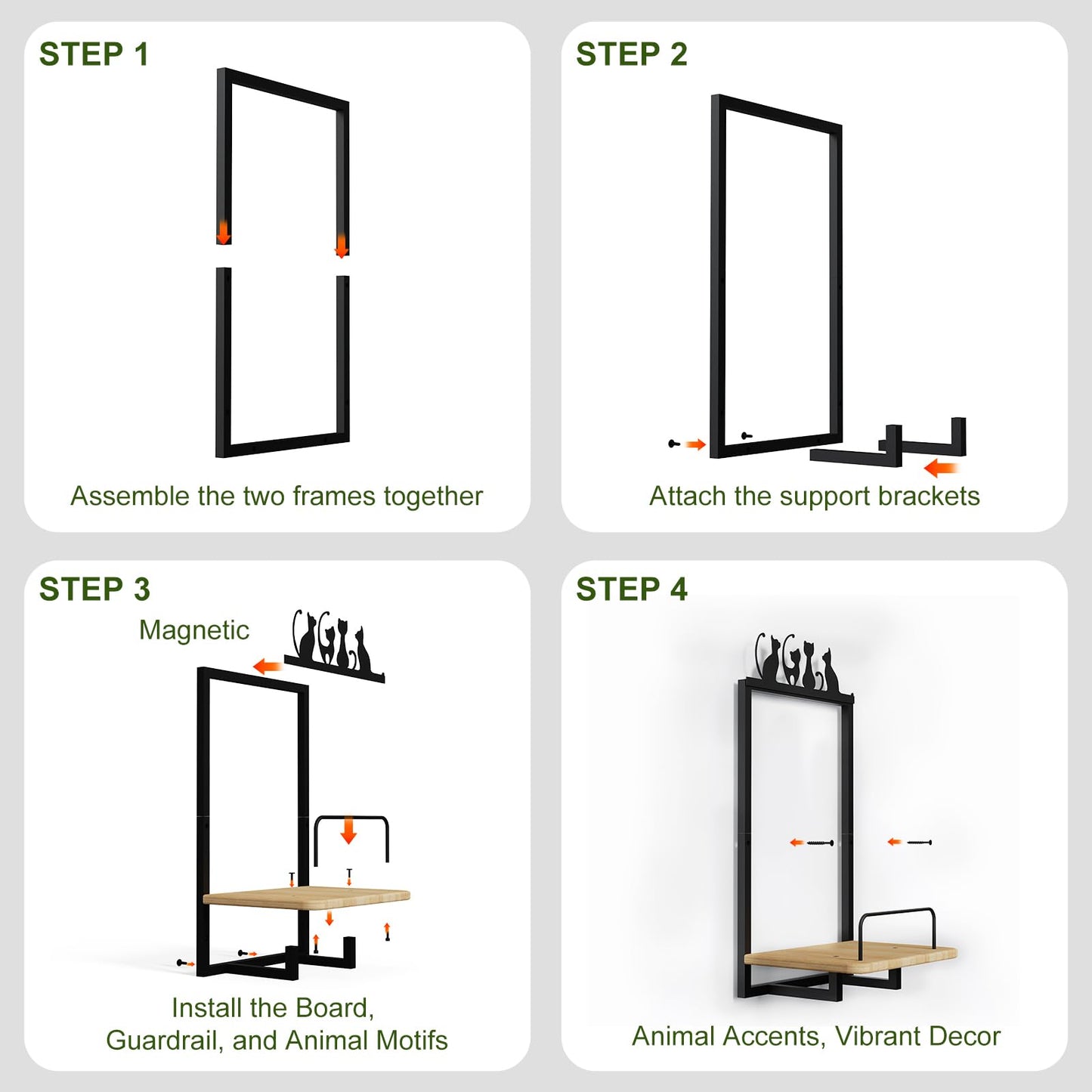 STEP 1

Assemble the two frames together

STEP 2

Attach the support brackets

STEP 3

Magnetic

Install the Board, Guardrail, and Animal Motifs

STEP 4

Animal Accents, Vibrant Decor