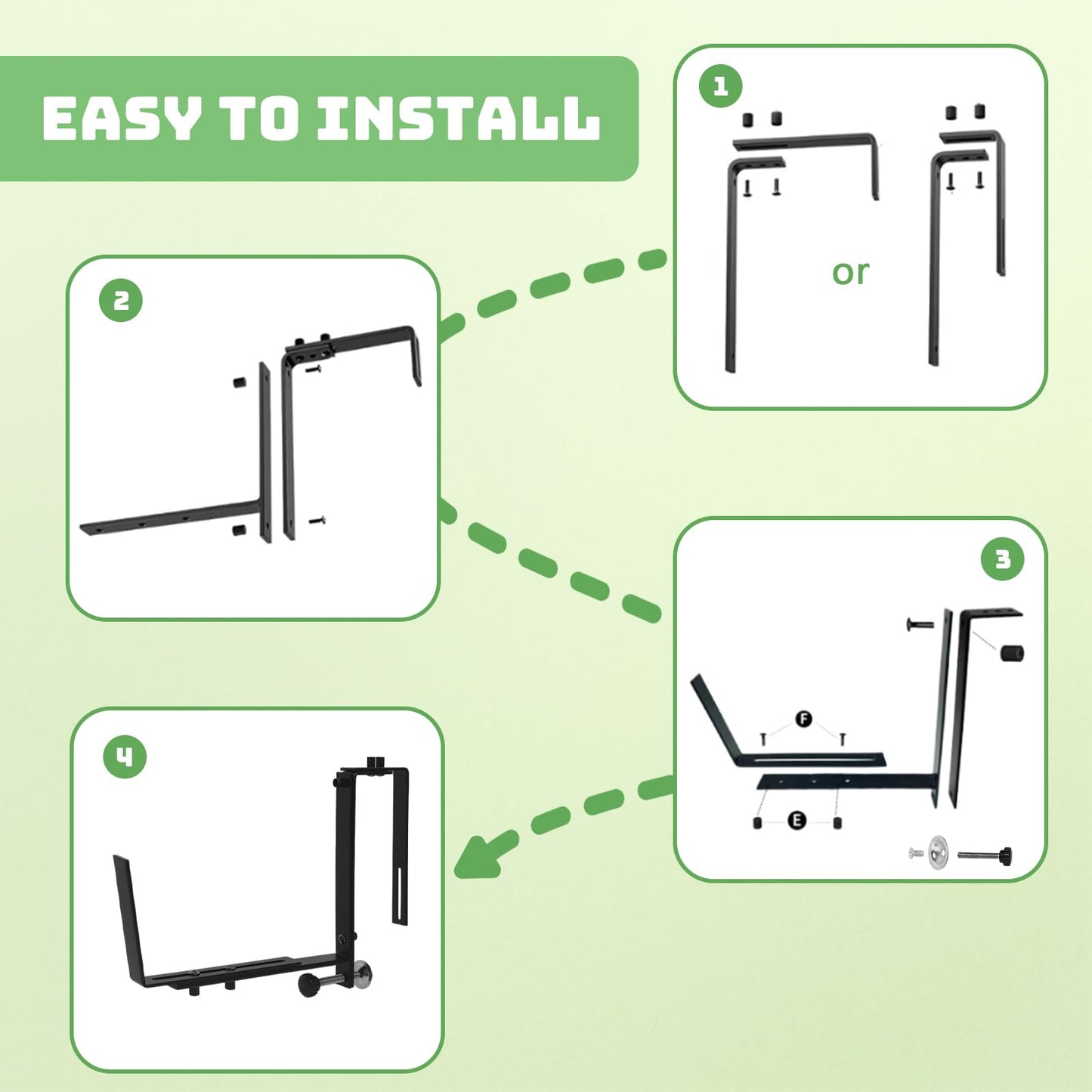 EASY TO INSTALL

1

or

2

3

F

E

4